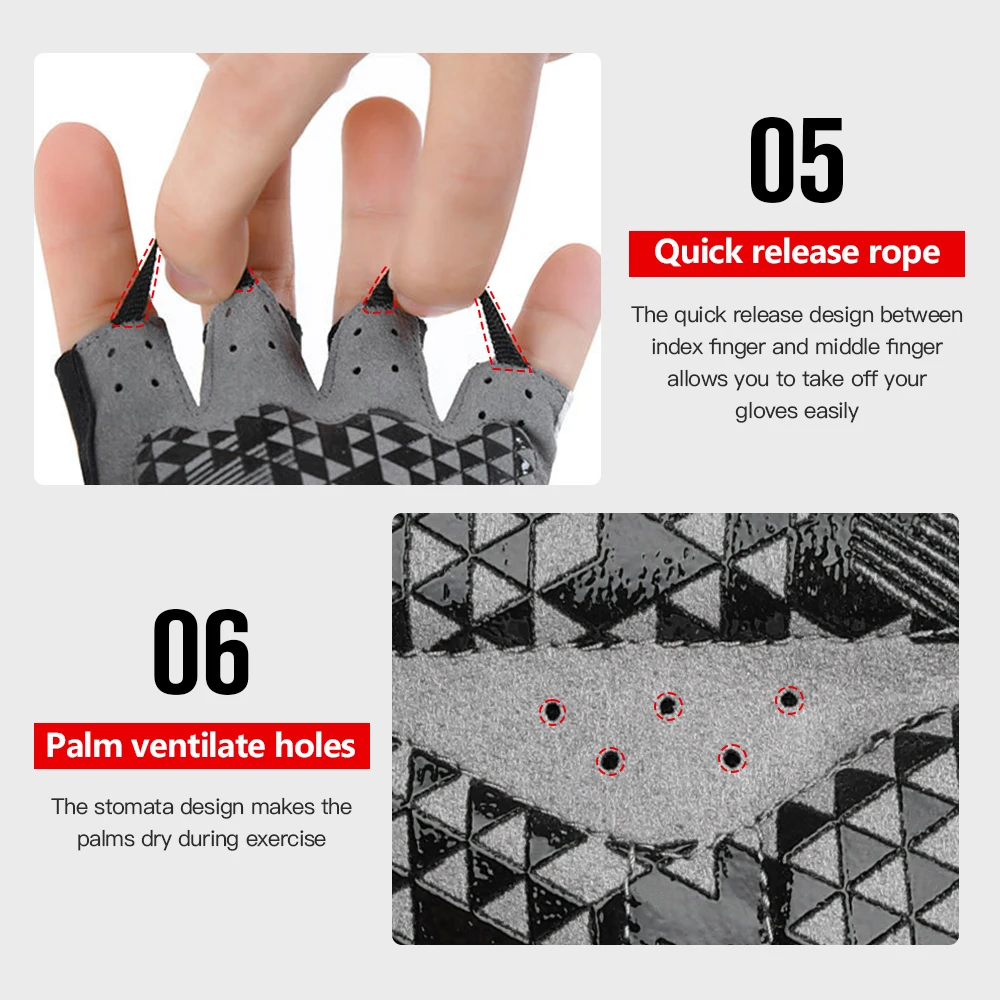 05

Quick release rope

The quick release design between index finger and middle finger allows you to take off your gloves easily

06

Palm ventilate holes

The stomata design makes the palms dry during exercise