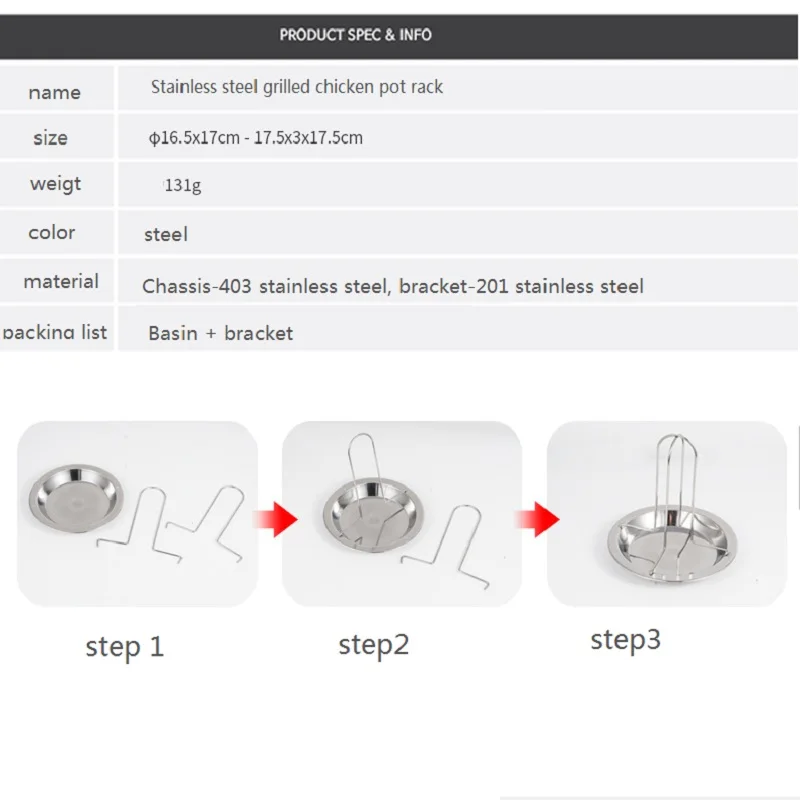 PRODUCT SPEC & INFO

| name | Stainless steel grilled chicken pot rack |
|---|---|
| size | φ16.5x17cm - 17.5x3x17.5cm |
| weigt | 131g |
| color | steel |
| material | Chassis-403 stainless steel, bracket-201 stainless steel |
| packing list | Basin + bracket |

step 1

step2

step3