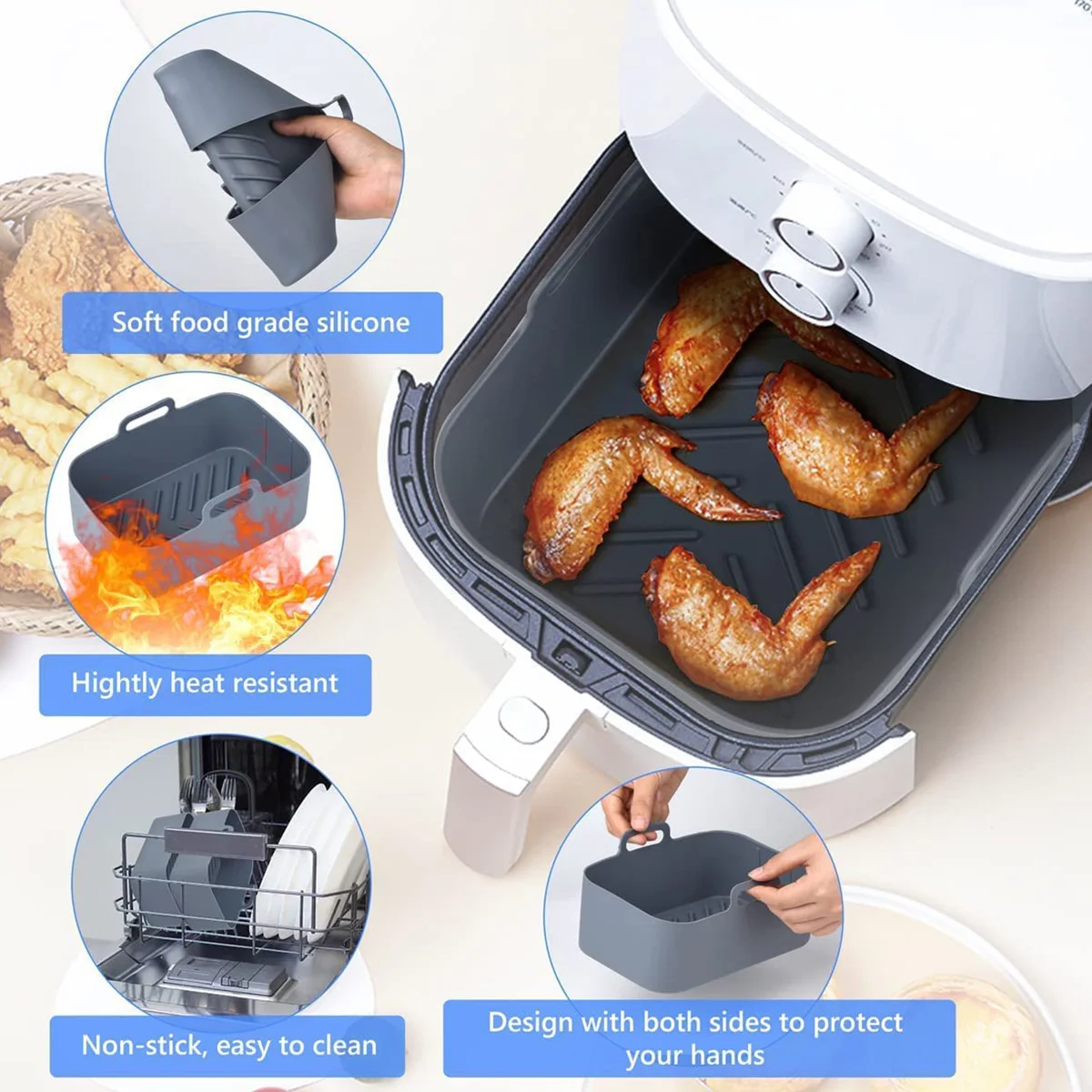 Soft food grade silicone

Hightly heat resistant

Non-stick, easy to clean

Design with both sides to protect your hands