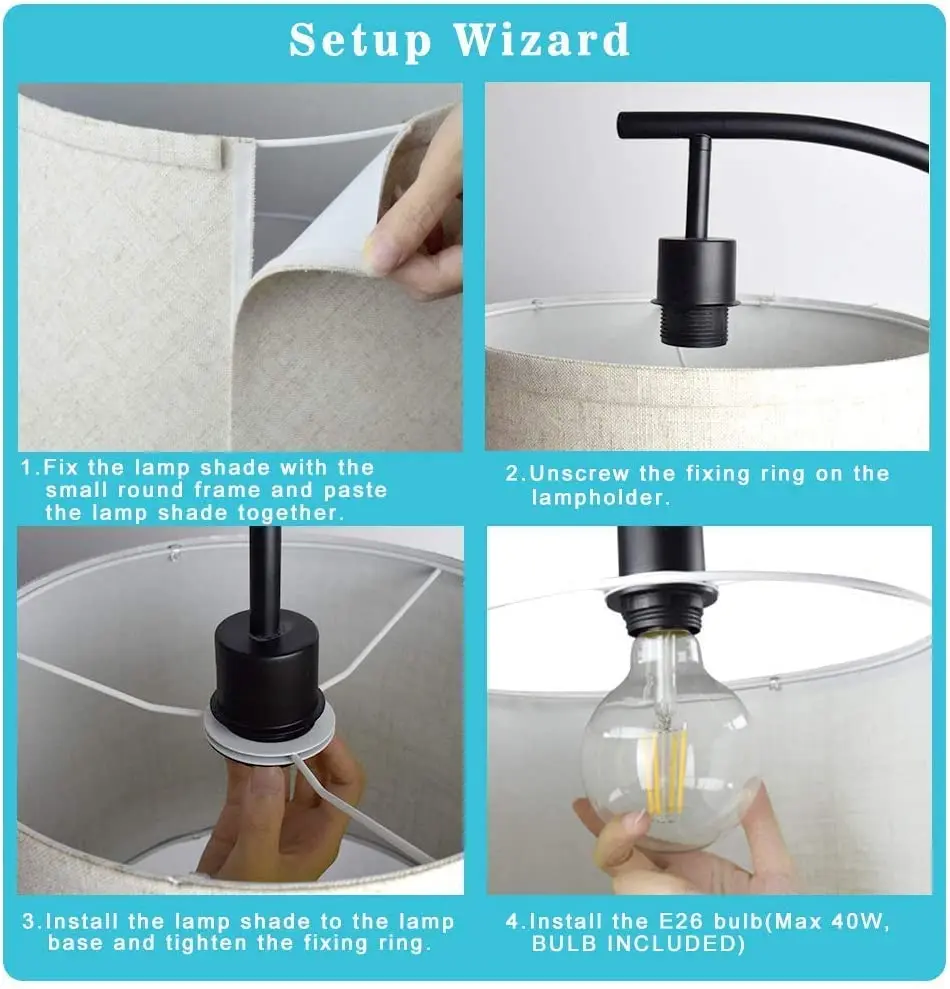 Setup Wizard

1.Fix the lamp shade with the small round frame and paste the lamp shade together.

2.Unscrew the fixing ring on the lampholder.

3.Install the lamp shade to the lamp base and tighten the fixing ring.

4.Install the E26 bulb(Max 40W, BULB INCLUDED)