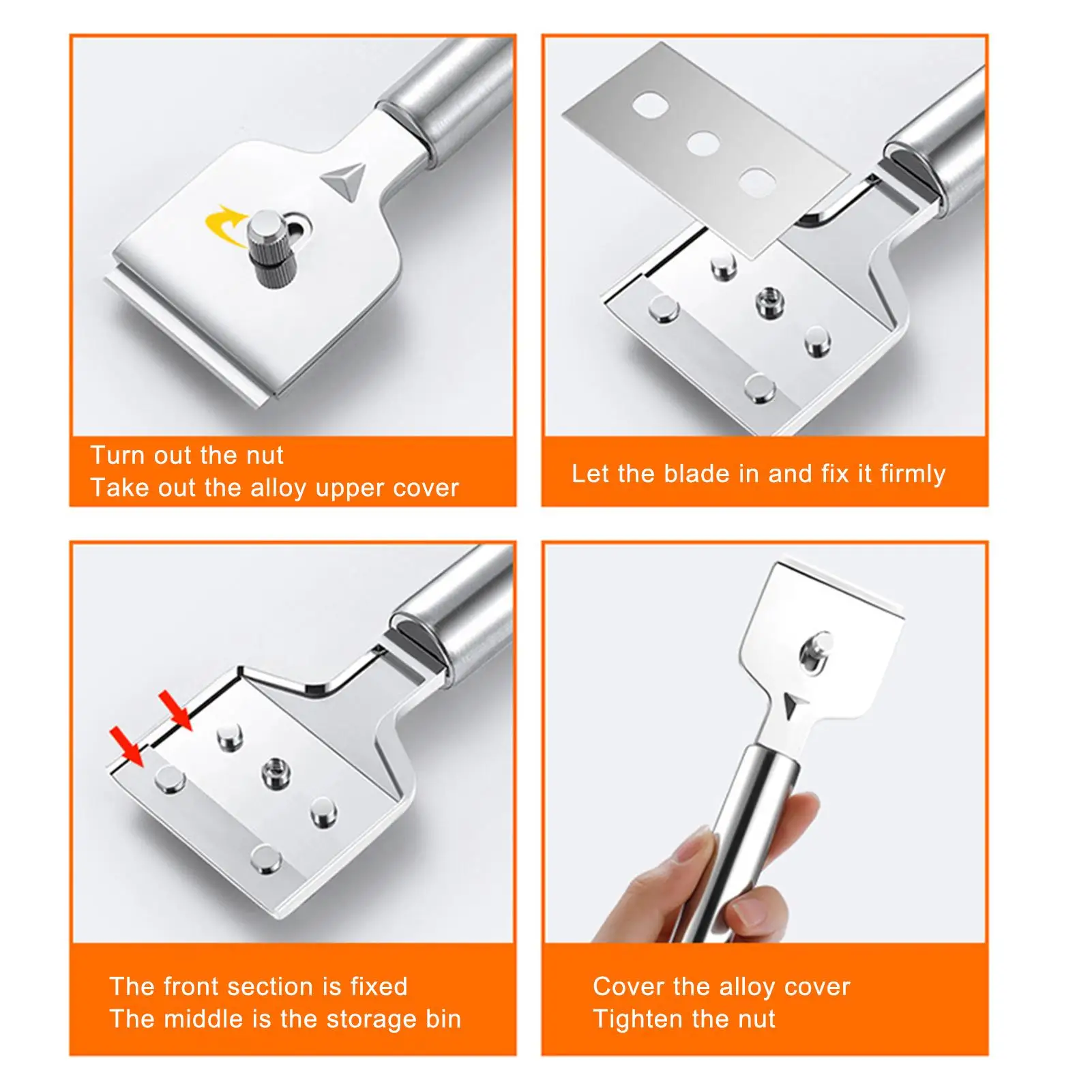 Turn out the nut
Take out the alloy upper cover

Let the blade in and fix it firmly

The front section is fixed
The middle is the storage bin

Cover the alloy cover
Tighten the nut