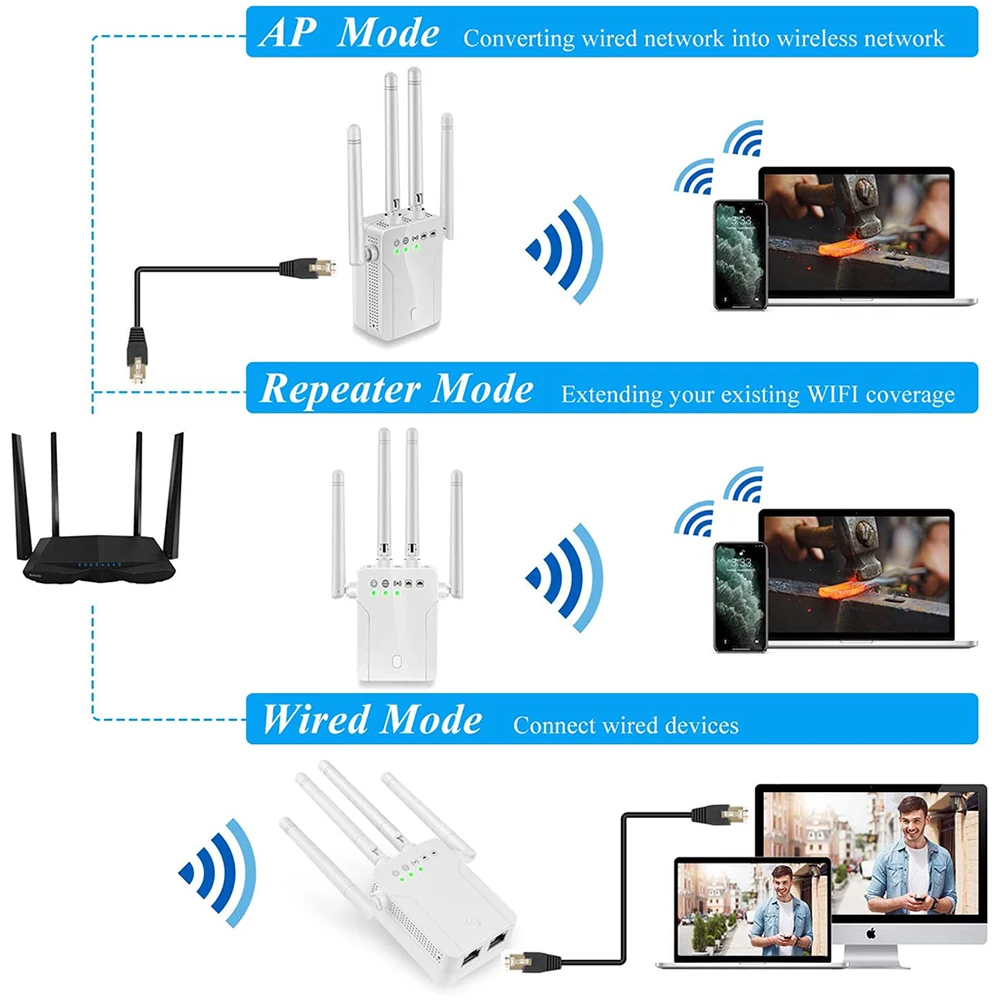 AP Mode Converting wired network into wireless network

Repeater Mode Extending your existing WIFI coverage

Wired Mode Connect wired devices