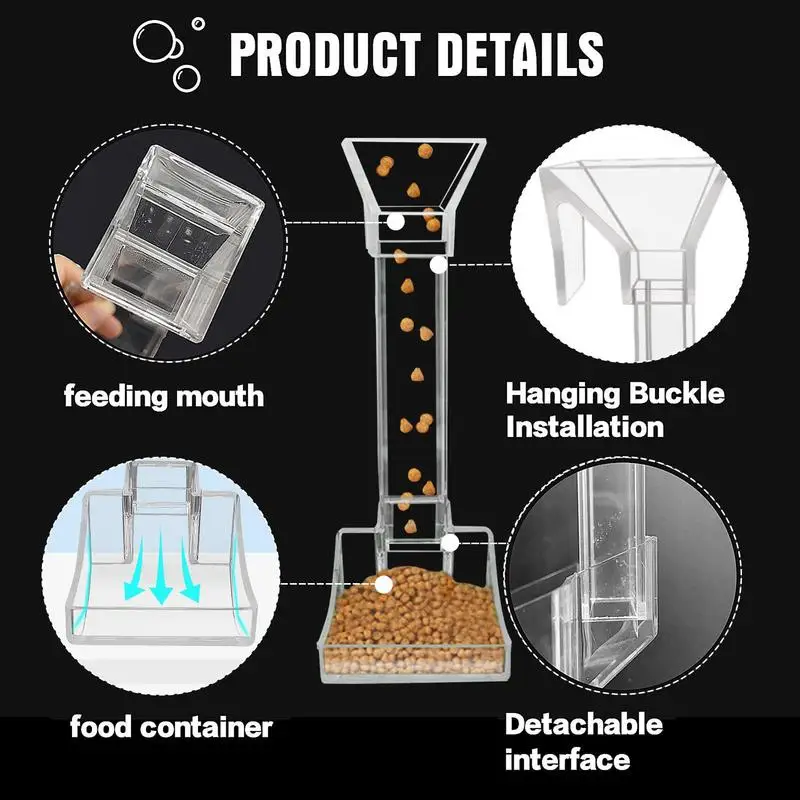 PRODUCT DETAILS

feeding mouth

Hanging Buckle Installation

food container

Detachable interface