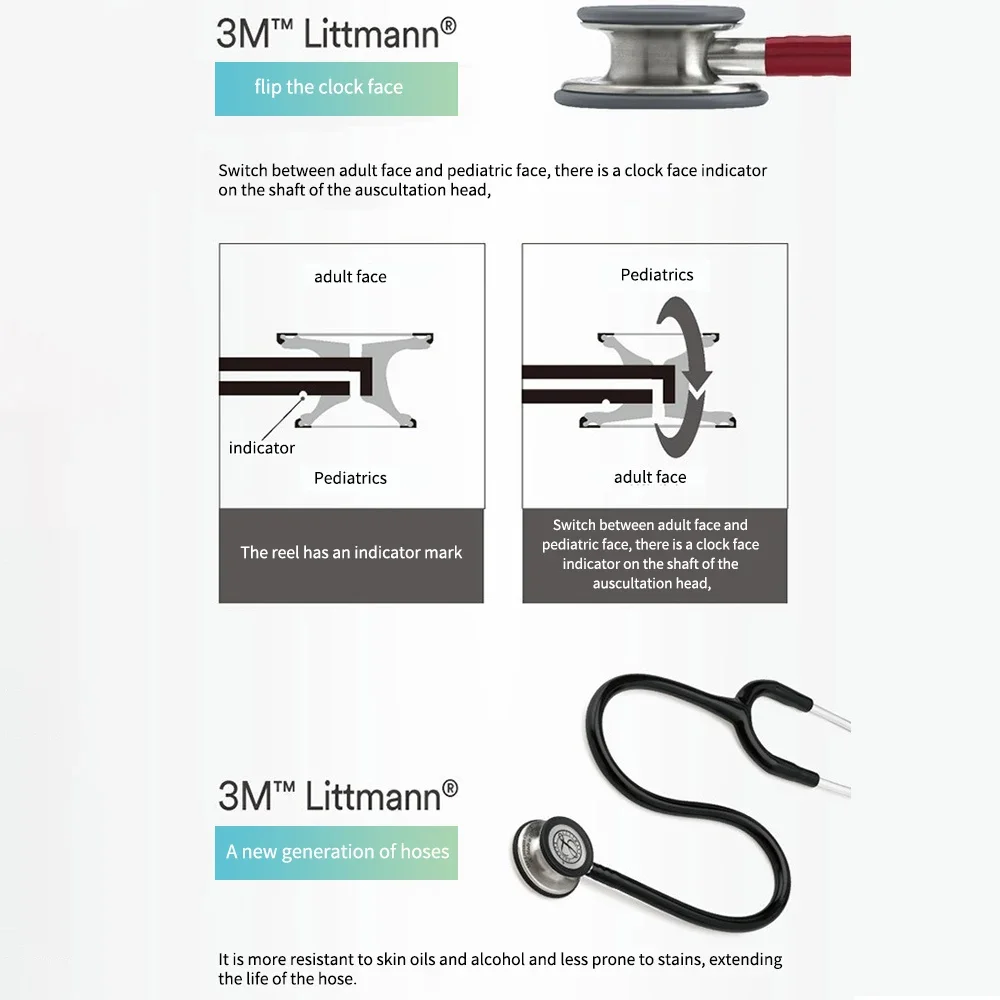 3M™ Littmann®

flip the clock face

Switch between adult face and pediatric face, there is a clock face indicator on the shaft of the auscultation head,

adult face

indicator

Pediatrics

The reel has an indicator mark

Pediatrics

adult face

Switch between adult face and pediatric face, there is a clock face indicator on the shaft of the auscultation head,

3M™ Littmann®

A new generation of hoses

It is more resistant to skin oils and alcohol and less prone to stains, extending the life of the hose.