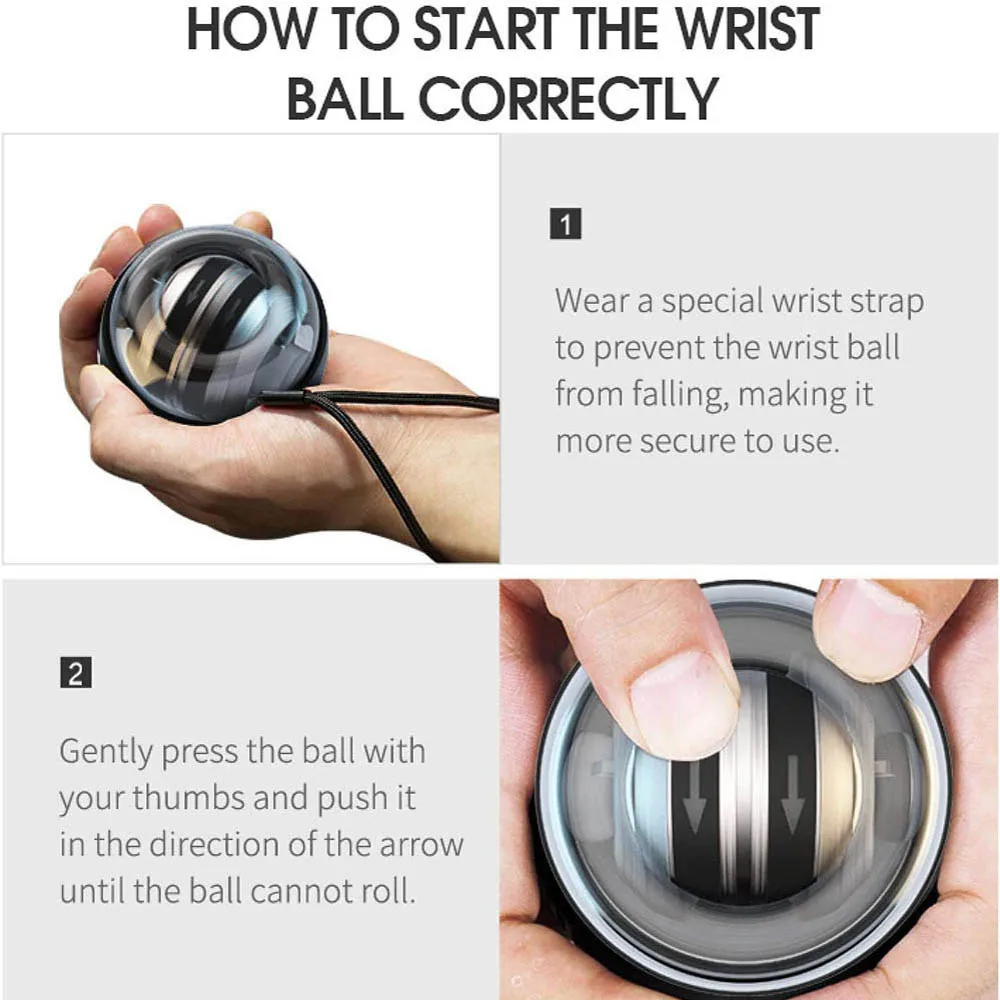 HOW TO START THE WRIST BALL CORRECTLY

1

Wear a special wrist strap to prevent the wrist ball from falling, making it more secure to use.

2

Gently press the ball with your thumbs and push it in the direction of the arrow until the ball cannot roll.