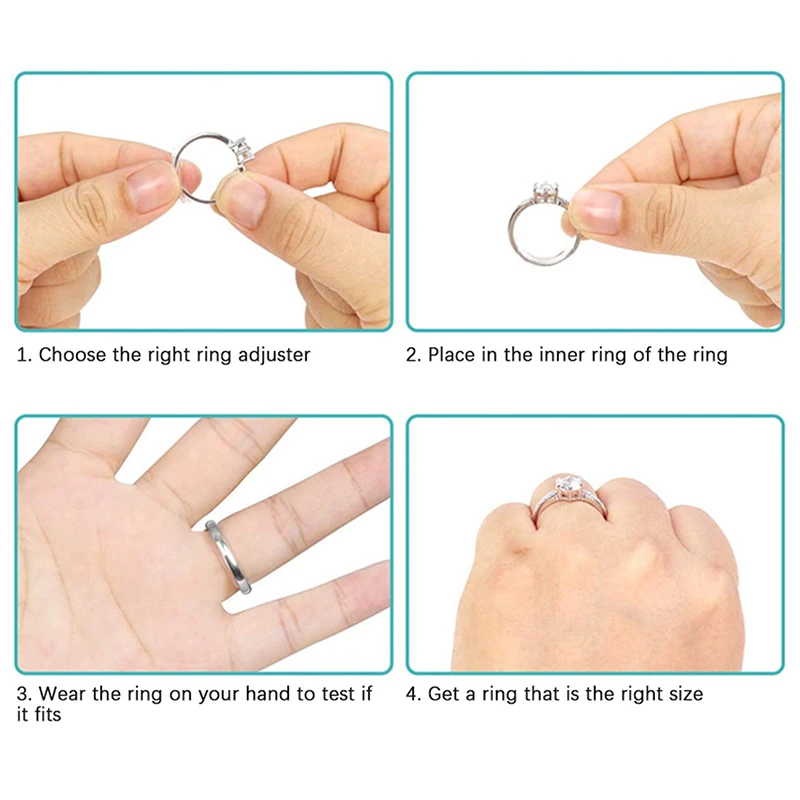 1. Choose the right ring adjuster

2. Place in the inner ring of the ring

3. Wear the ring on your hand to test if it fits

4. Get a ring that is the right size