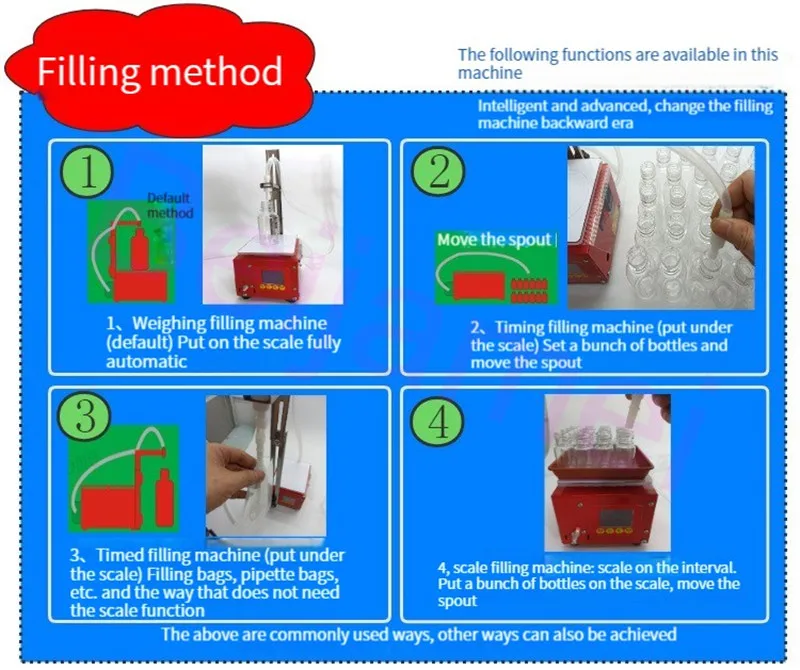 Filling method

The following functions are available in this machine

Intelligent and advanced, change the filling machine backward era

1

Default method

1、Weighing filling machine (default) Put on the scale fully automatic

2

Move the spout

2、Timing filling machine (put under the scale) Set a bunch of bottles and move the spout

3

3、Timed filling machine (put under the scale) Filling bags, pipette bags, etc. and the way that does not need the scale function

4

4, scale filling machine: scale on the interval. Put a bunch of bottles on the scale, move the spout

The above are commonly used ways, other ways can also be achieved