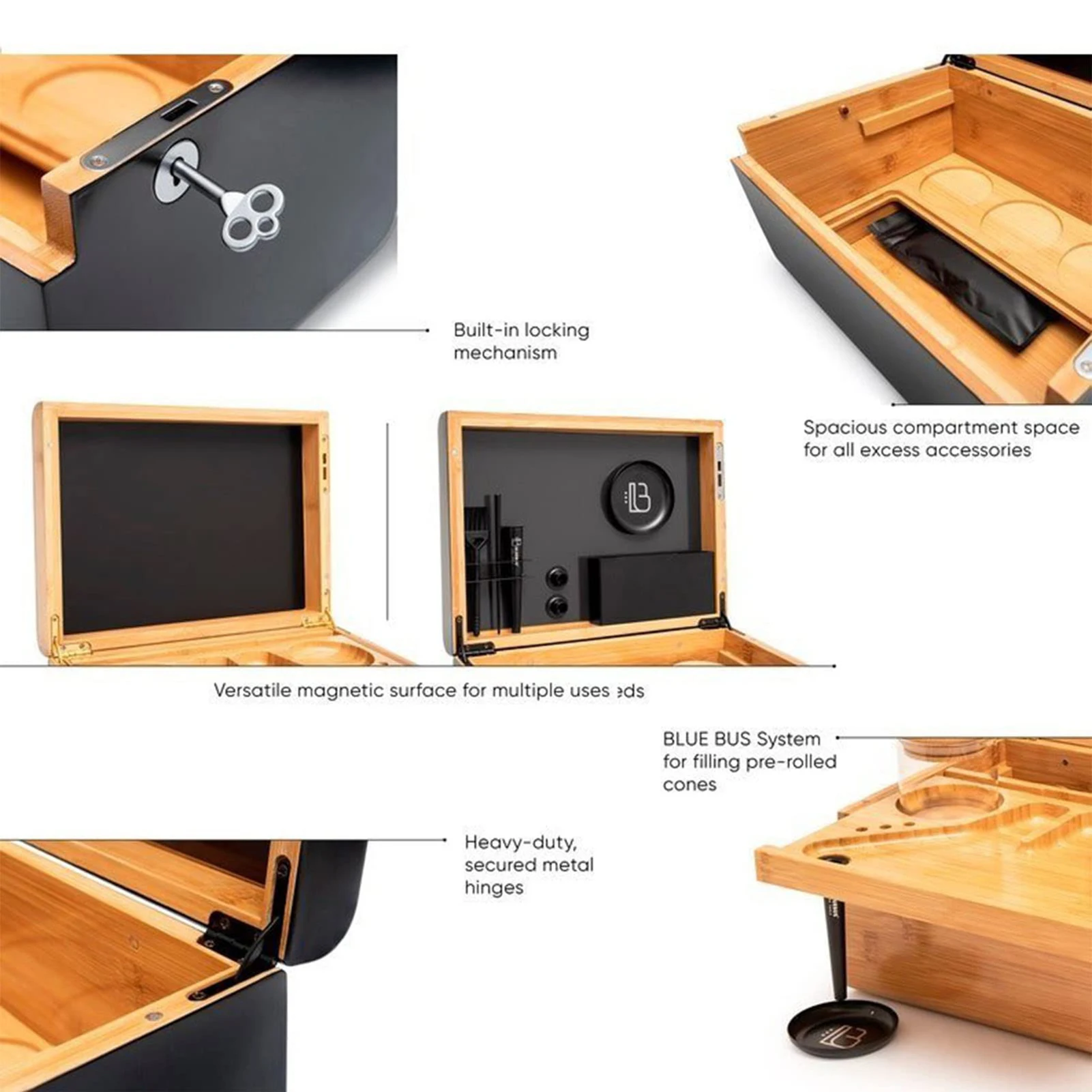 Built-in locking mechanism

Spacious compartment space for all excess accessories

Versatile magnetic surface for multiple uses eds

BLUE BUS System for filling pre-rolled cones

Heavy-duty, secured metal hinges