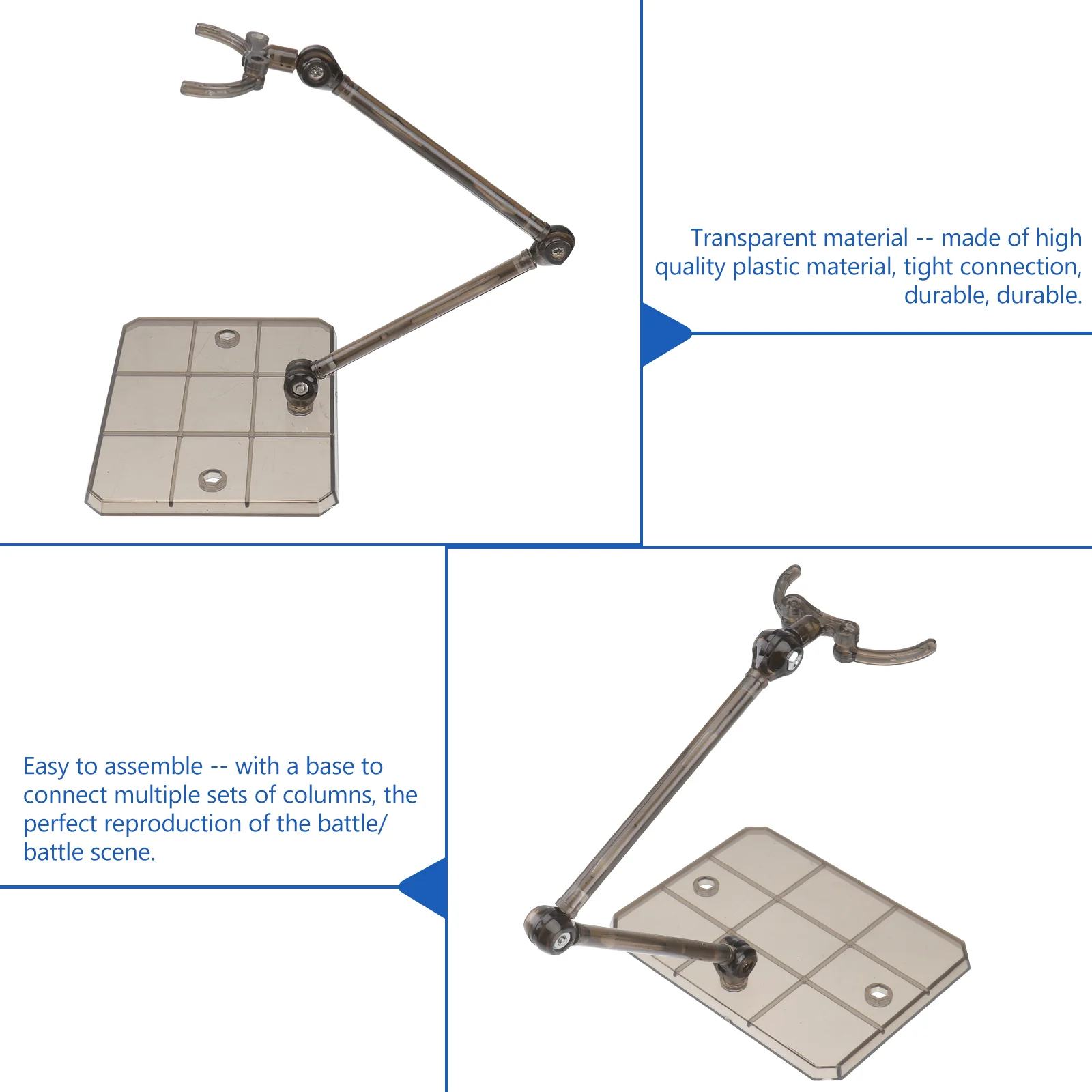 Transparent material -- made of high quality plastic material, tight connection, durable, durable.

Easy to assemble -- with a base to connect multiple sets of columns, the perfect reproduction of the battle/ battle scene.