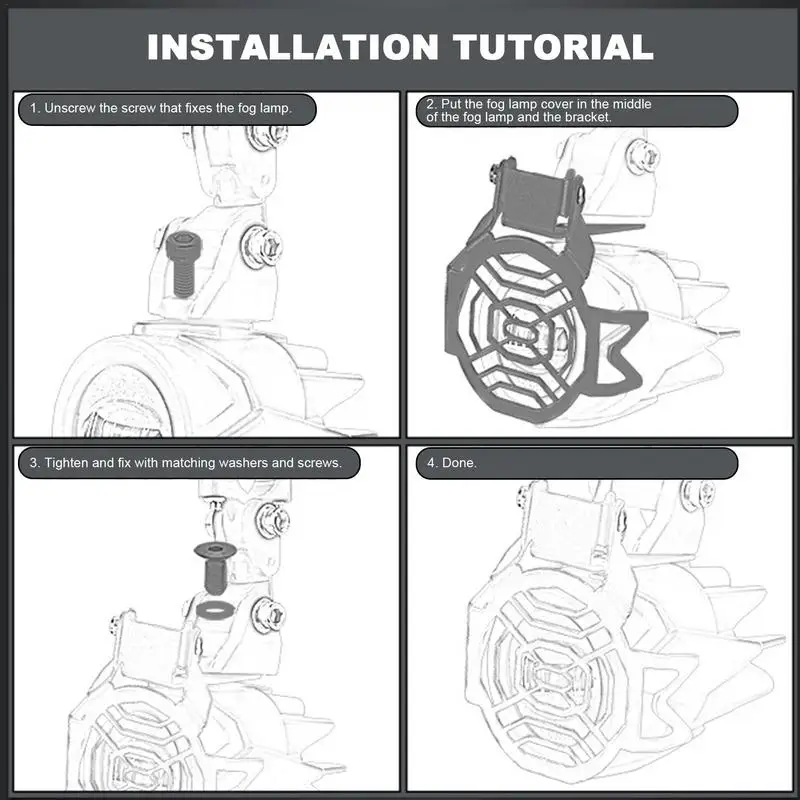 INSTALLATION TUTORIAL

1. Unscrew the screw that fixes the fog lamp.

2. Put the fog lamp cover in the middle of the fog lamp and the bracket.

3. Tighten and fix with matching washers and screws.

4. Done.