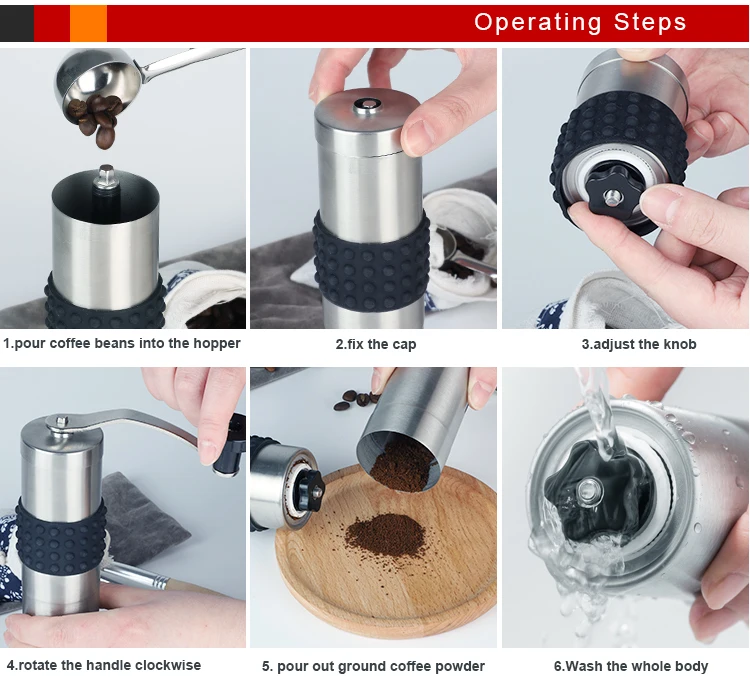 Operating Steps

1.pour coffee beans into the hopper

2.fix the cap

3.adjust the knob

4.rotate the handle clockwise

5. pour out ground coffee powder

6.Wash the whole body