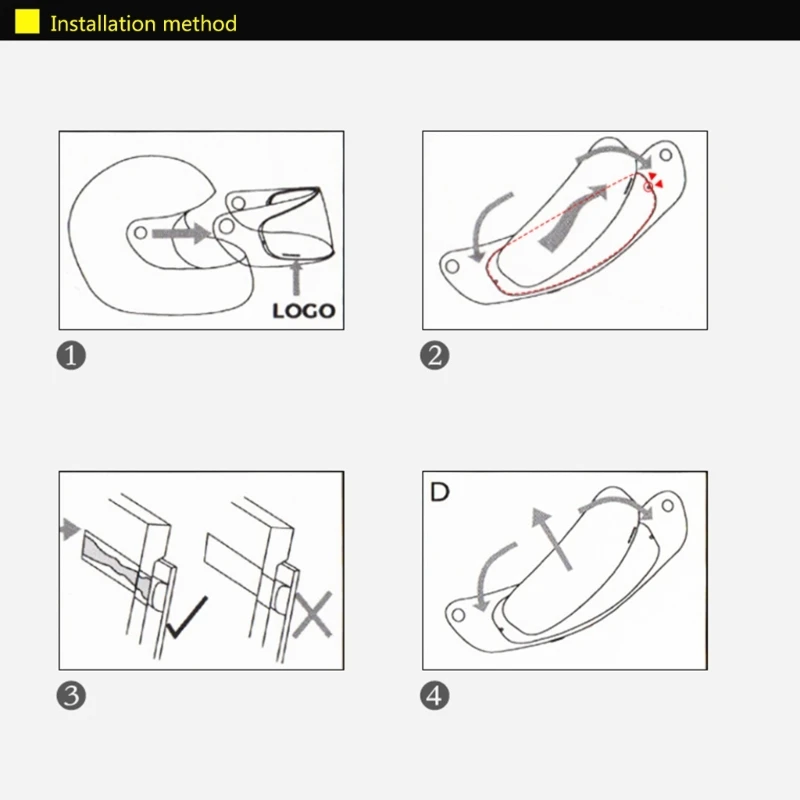 Installation method

LOGO

1

2

3

D

4