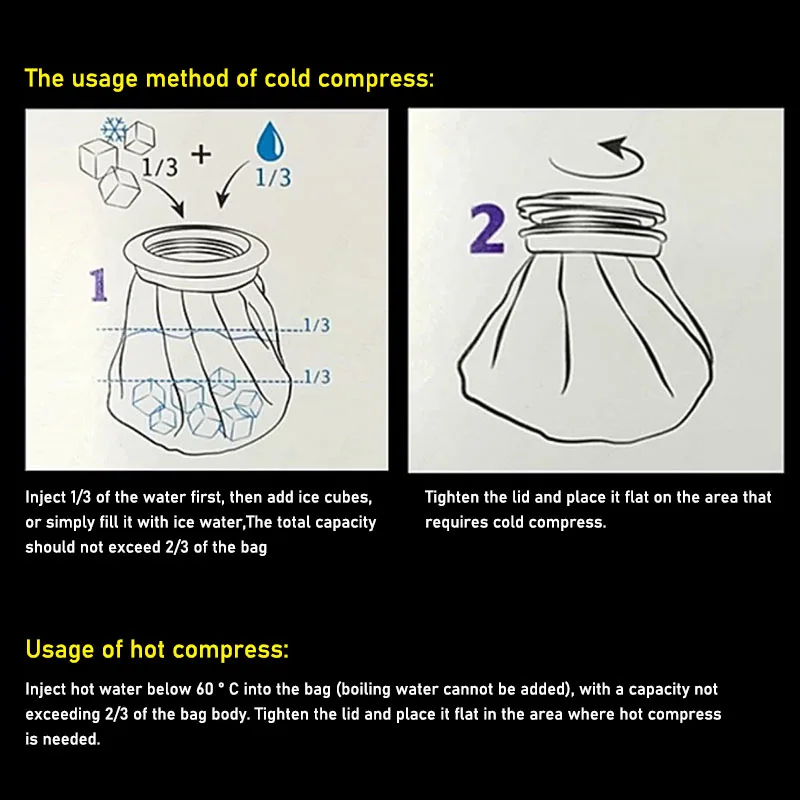 The usage method of cold compress:

1/3 + 1/3

1

1/3

1/3

2

Inject 1/3 of the water first, then add ice cubes, or simply fill it with ice water,The total capacity should not exceed 2/3 of the bag

Tighten the lid and place it flat on the area that requires cold compress.

Usage of hot compress:

Inject hot water below 60 ° C into the bag (boiling water cannot be added), with a capacity not exceeding 2/3 of the bag body. Tighten the lid and place it flat in the area where hot compress is needed.