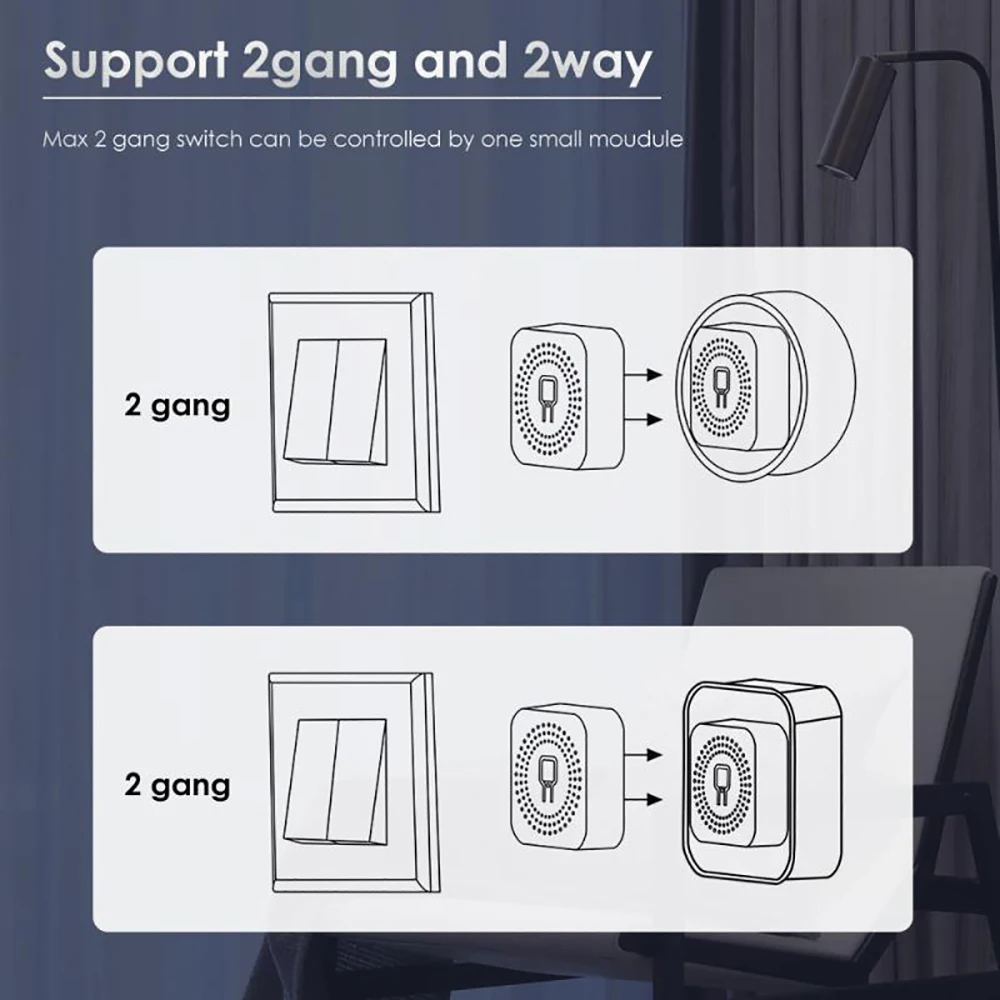 Support 2gang and 2way

Max 2 gang switch can be controlled by one small moudule

2 gang

2 gang