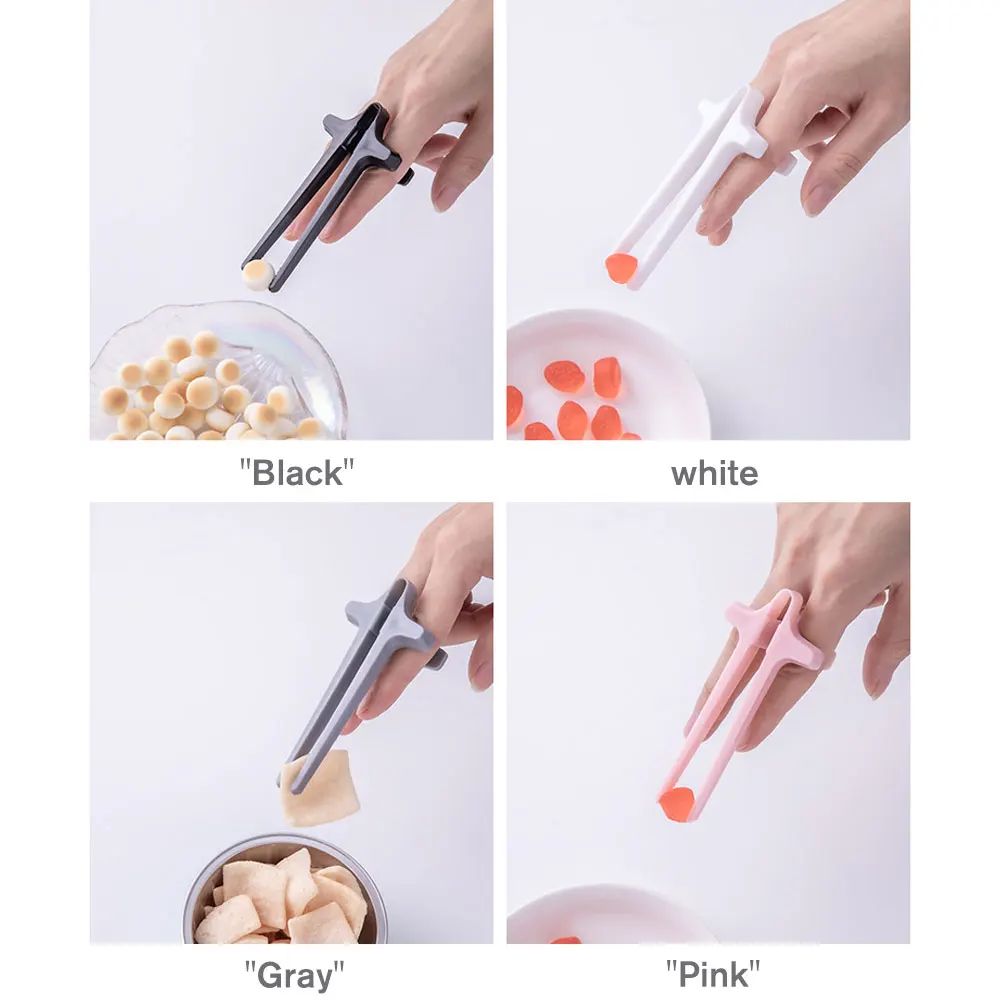 "Black"

white

"Gray"

"Pink"