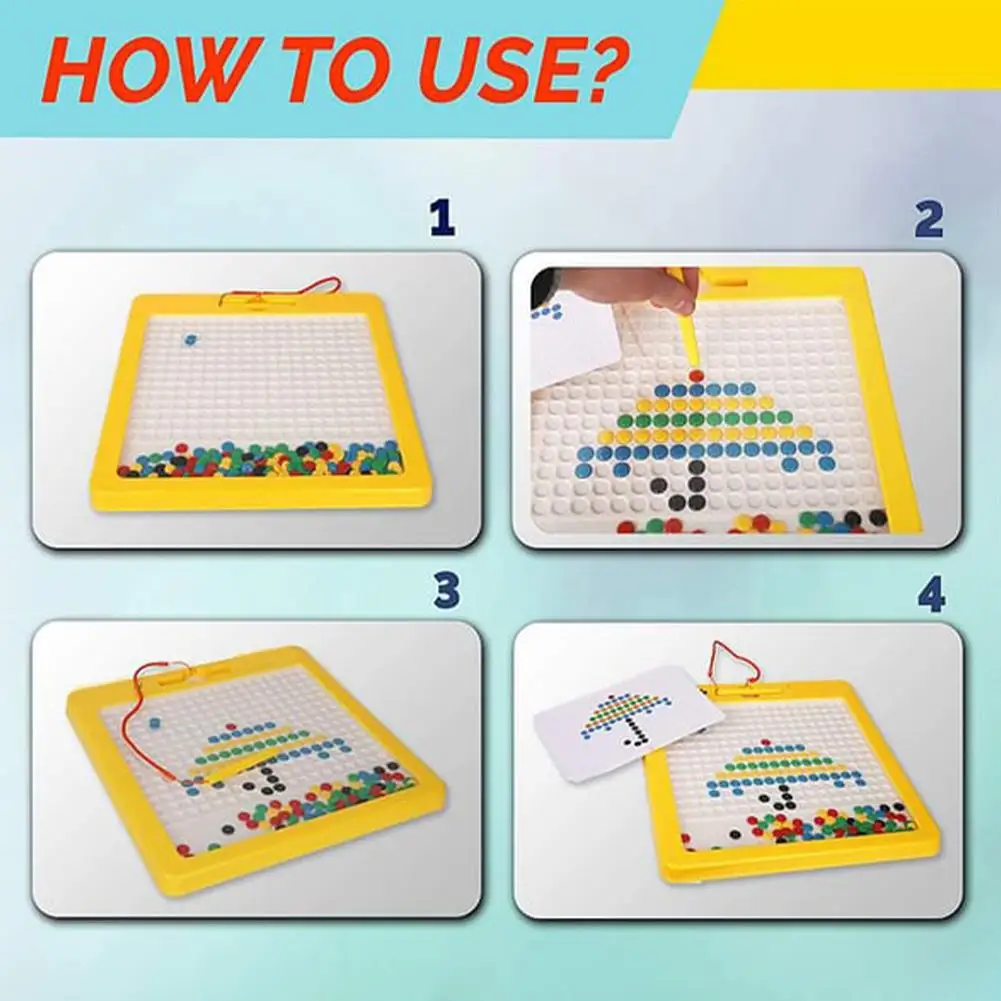 HOW TO USE?

1

2

3

4