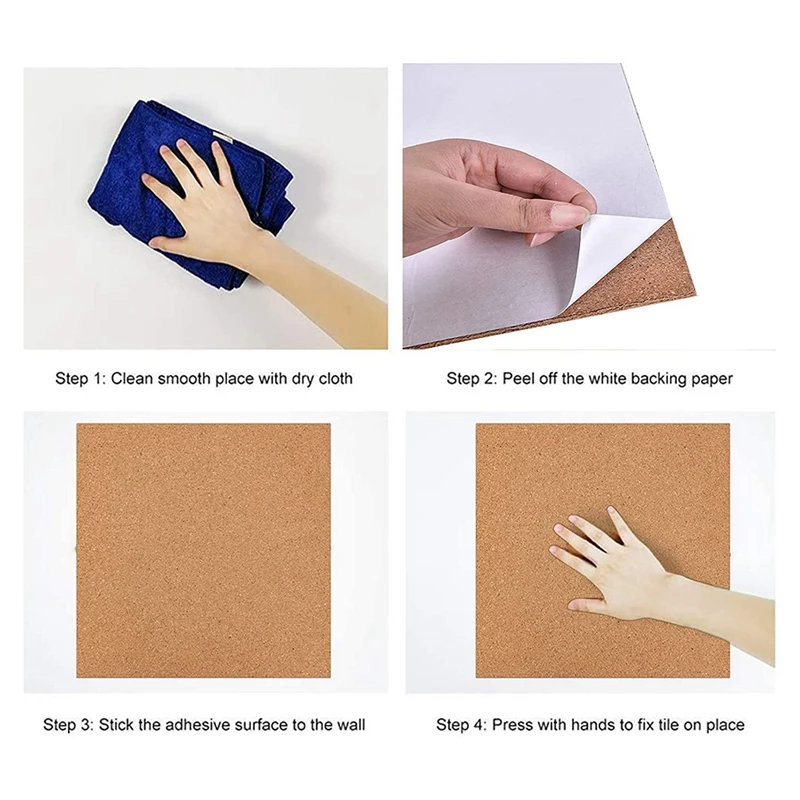 Step 1: Clean smooth place with dry cloth

Step 2: Peel off the white backing paper

Step 3: Stick the adhesive surface to the wall

Step 4: Press with hands to fix tile on place