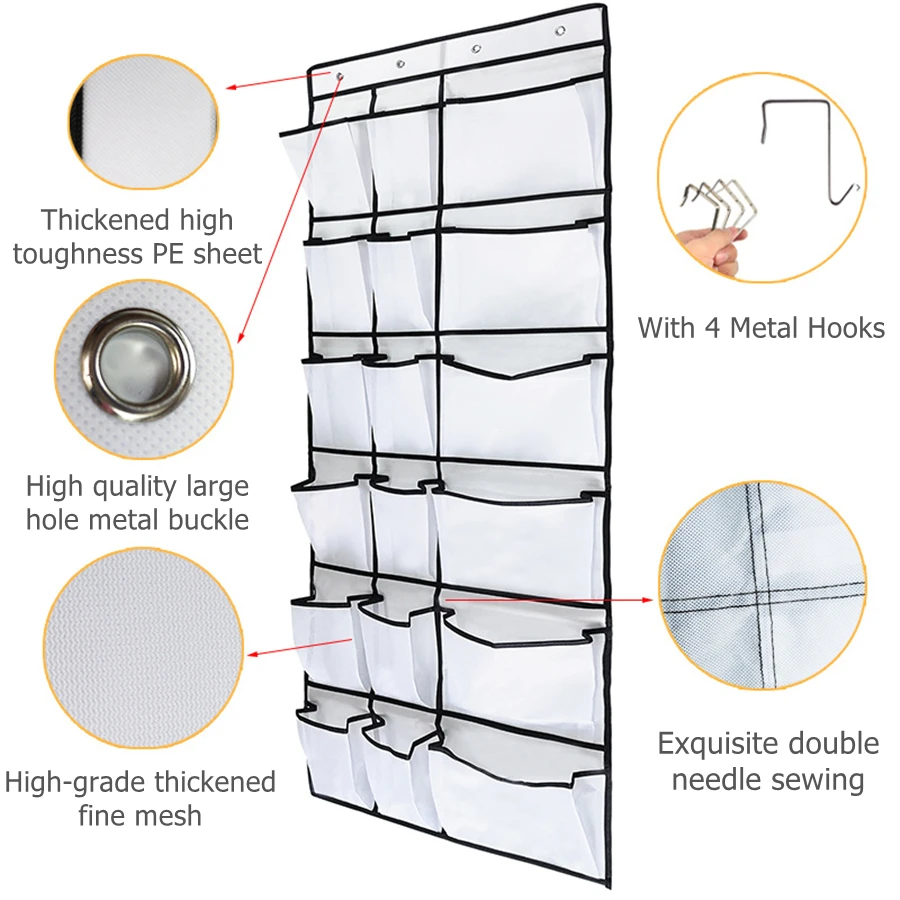 Thickened high toughness PE sheet

High quality large hole metal buckle

High-grade thickened fine mesh

With 4 Metal Hooks

Exquisite double needle sewing