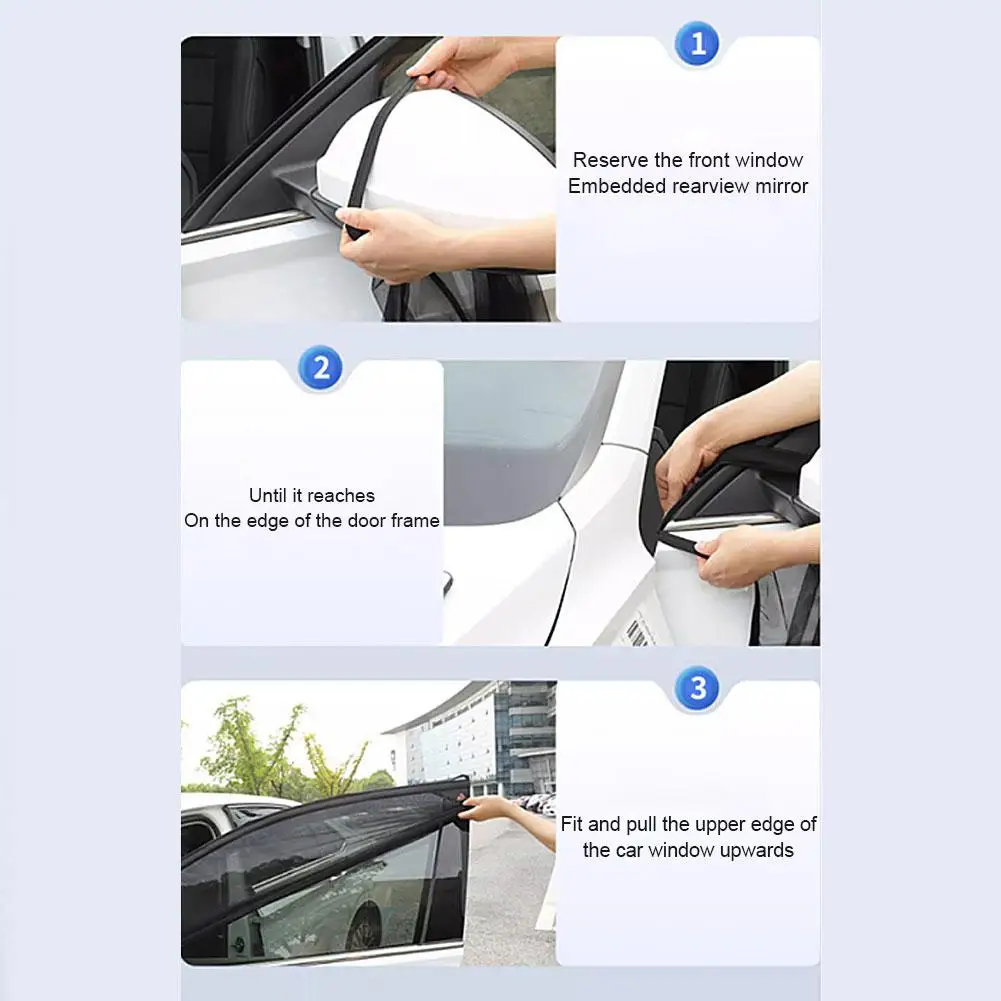 1

Reserve the front window
Embedded rearview mirror

2

Until it reaches
On the edge of the door frame

3

Fit and pull the upper edge of the car window upwards