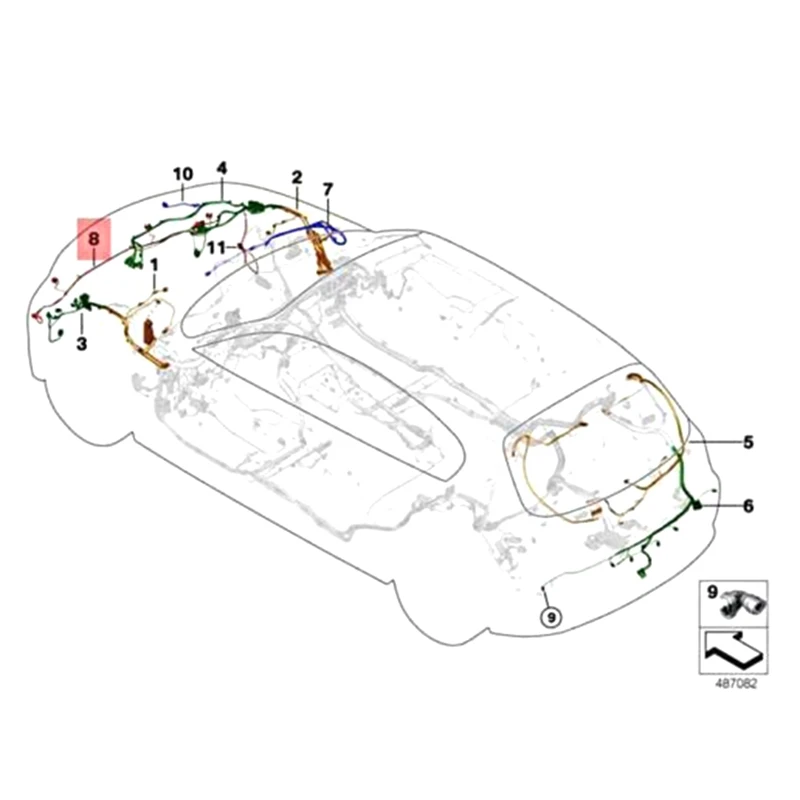 10
4
2
7
8
11
1
3
5
6
9
9
487082