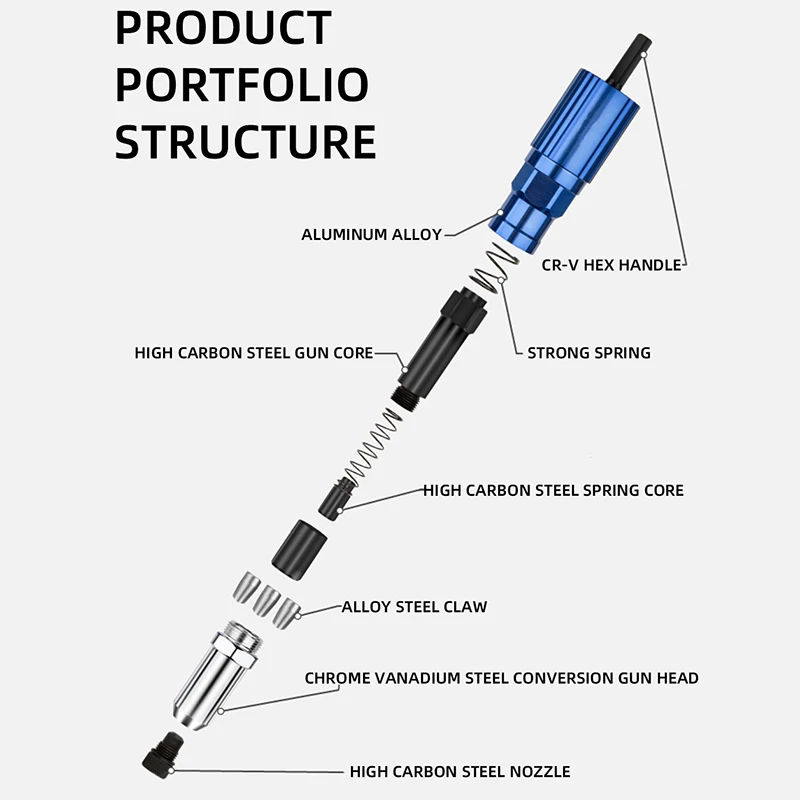 PRODUCT PORTFOLIO STRUCTURE

ALUMINUM ALLOY

CR-V HEX HANDLE

HIGH CARBON STEEL GUN CORE

STRONG SPRING

HIGH CARBON STEEL SPRING CORE

ALLOY STEEL CLAW

CHROME VANADIUM STEEL CONVERSION GUN HEAD

HIGH CARBON STEEL NOZZLE