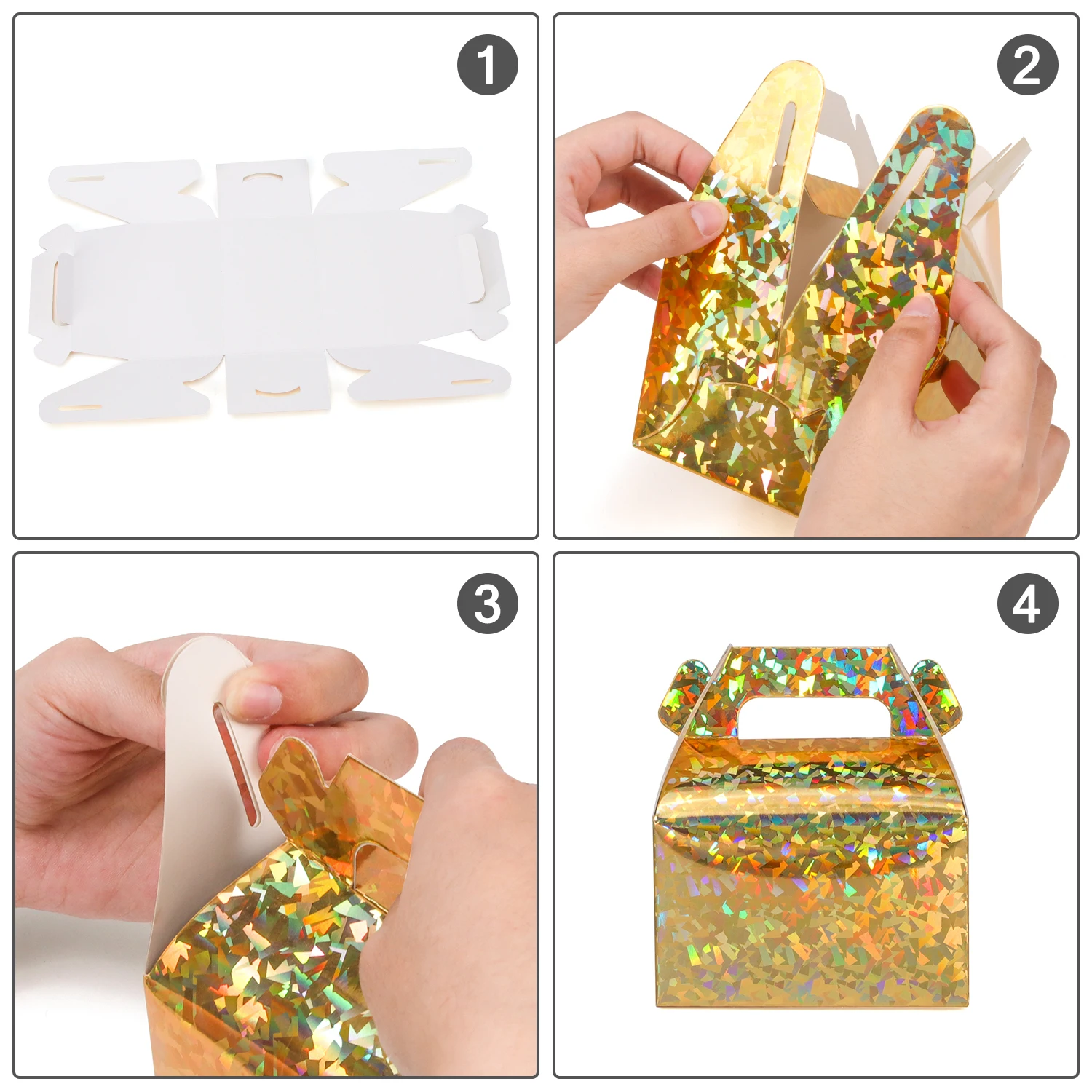 1

2

3

4