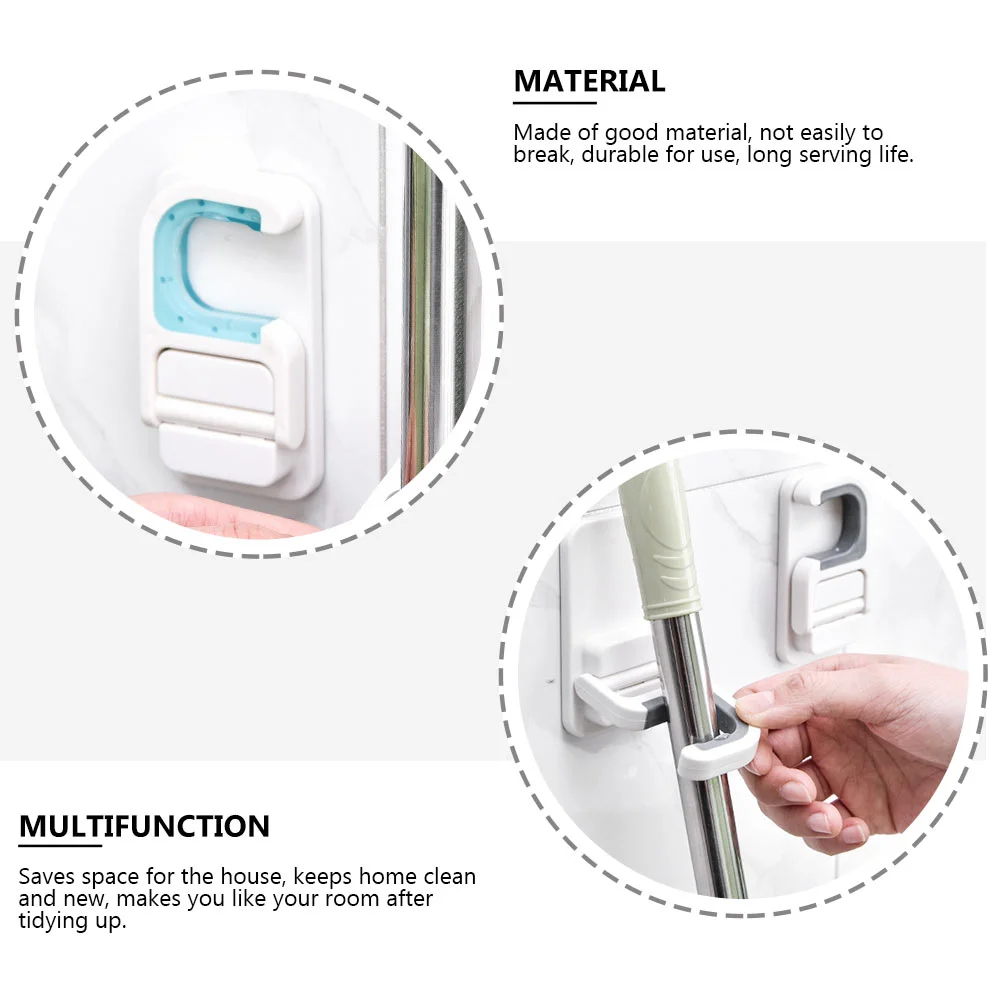 MATERIAL

Made of good material, not easily to break, durable for use, long serving life.

MULTIFUNCTION

Saves space for the house, keeps home clean and new, makes you like your room after tidying up.