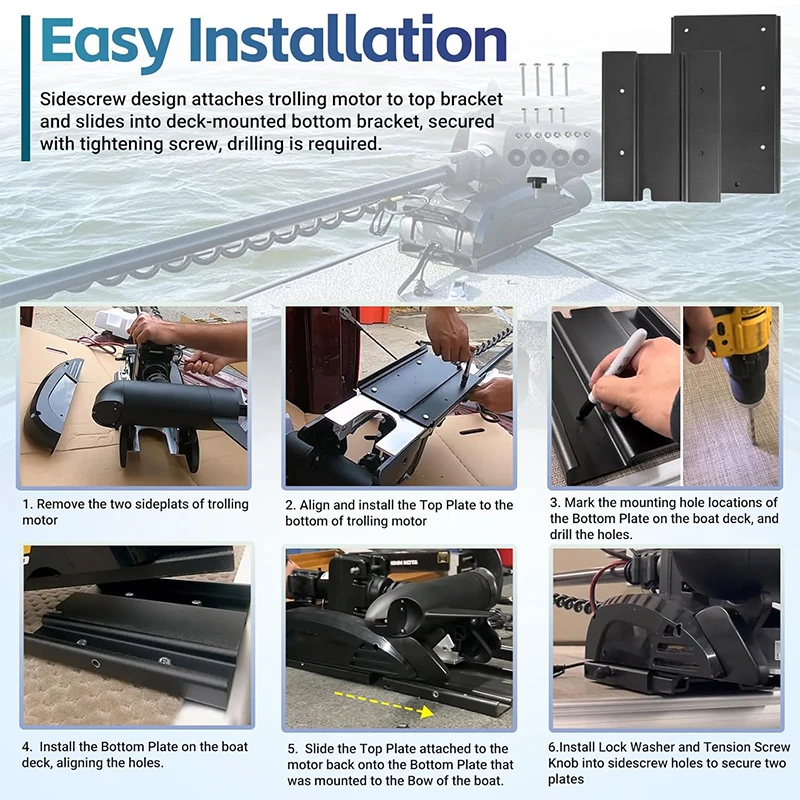 Easy Installation

Sidescrew design attaches trolling motor to top bracket and slides into deck-mounted bottom bracket, secured with tightening screw, drilling is required.

1. Remove the two sideplats of trolling motor

2. Align and install the Top Plate to the bottom of trolling motor

3. Mark the mounting hole locations of the Bottom Plate on the boat deck, and drill the holes.

4. Install the Bottom Plate on the boat deck, aligning the holes.

5. Slide the Top Plate attached to the motor back onto the Bottom Plate that was mounted to the Bow of the boat.

6.Install Lock Washer and Tension Screw Knob into sidescrew holes to secure two plates