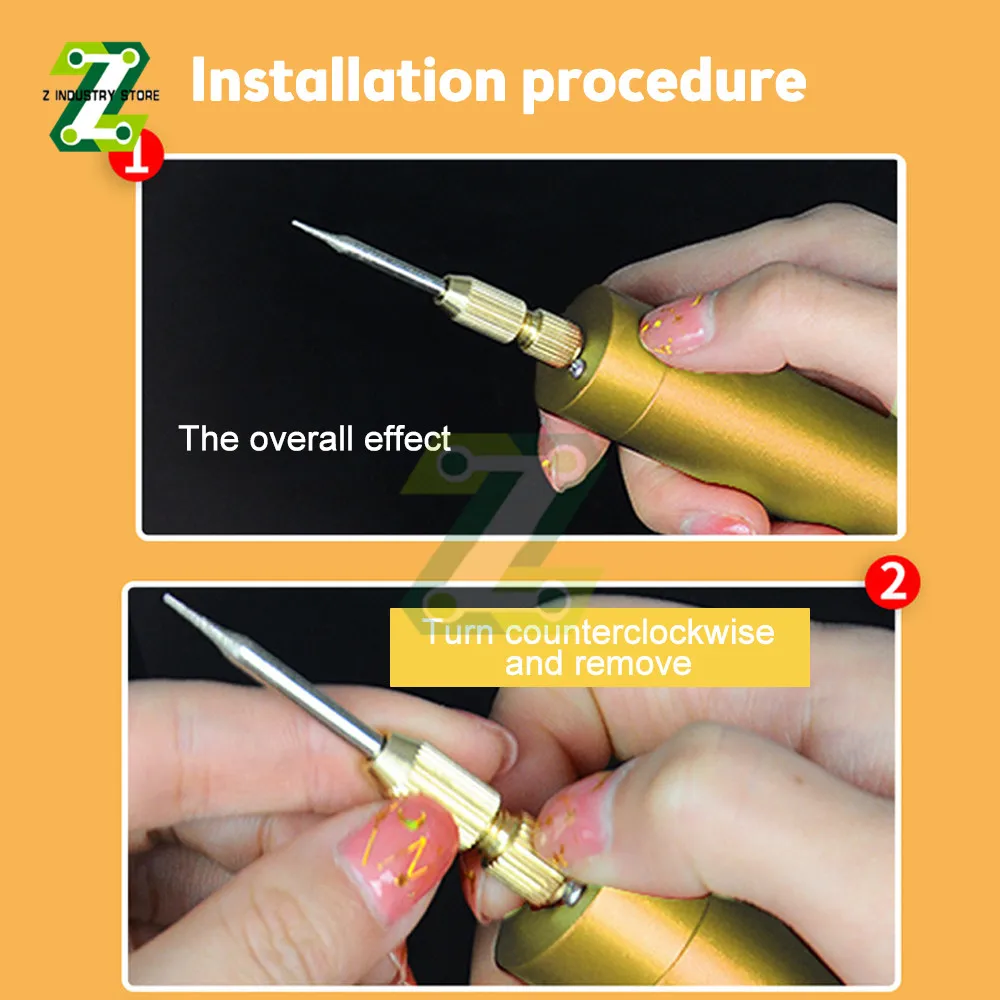 Z INDUSTRY STORE

Installation procedure

1

The overall effect

2

Turn counterclockwise and remove