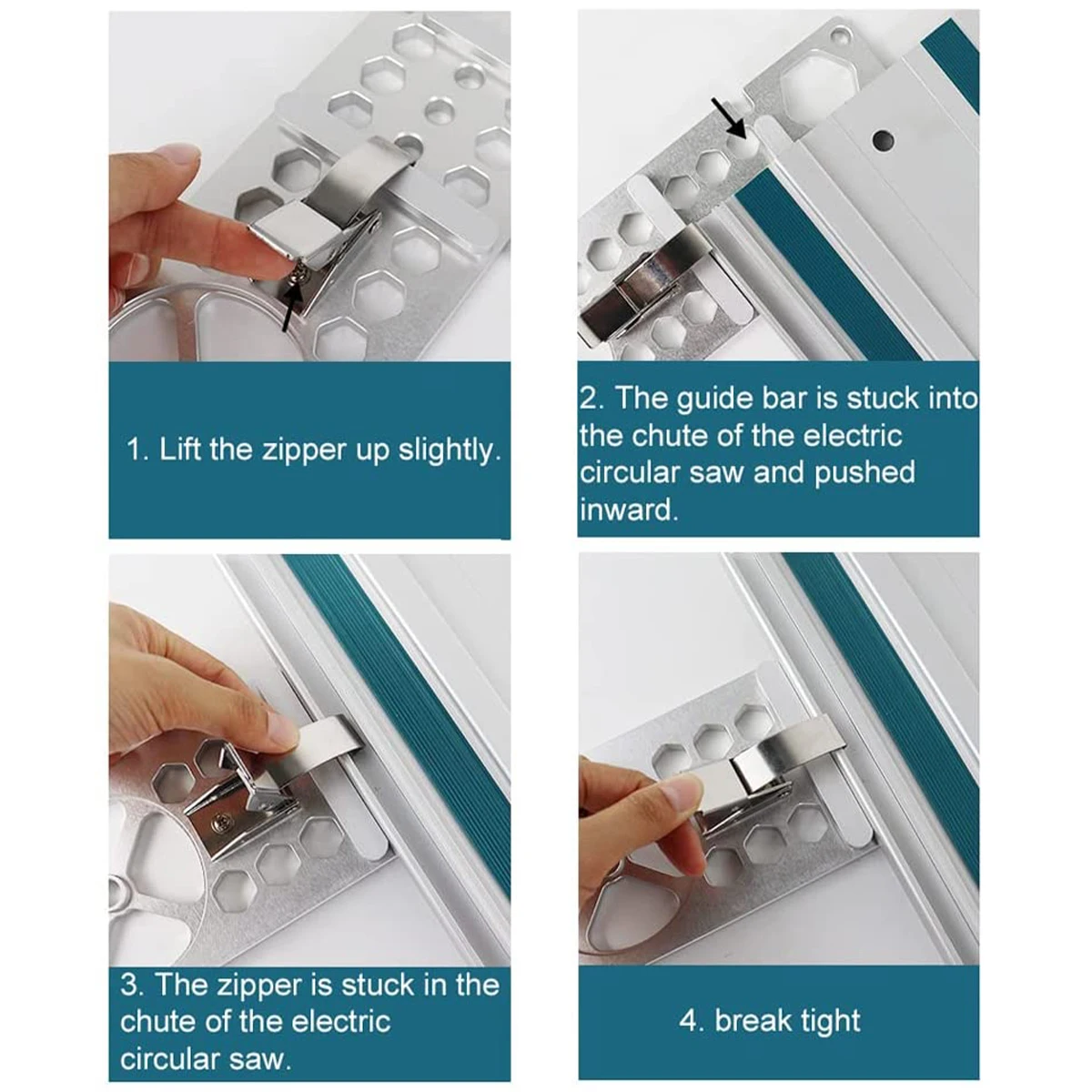 1. Lift the zipper up slightly.

2. The guide bar is stuck into the chute of the electric circular saw and pushed inward.

3. The zipper is stuck in the chute of the electric circular saw.

4. break tight