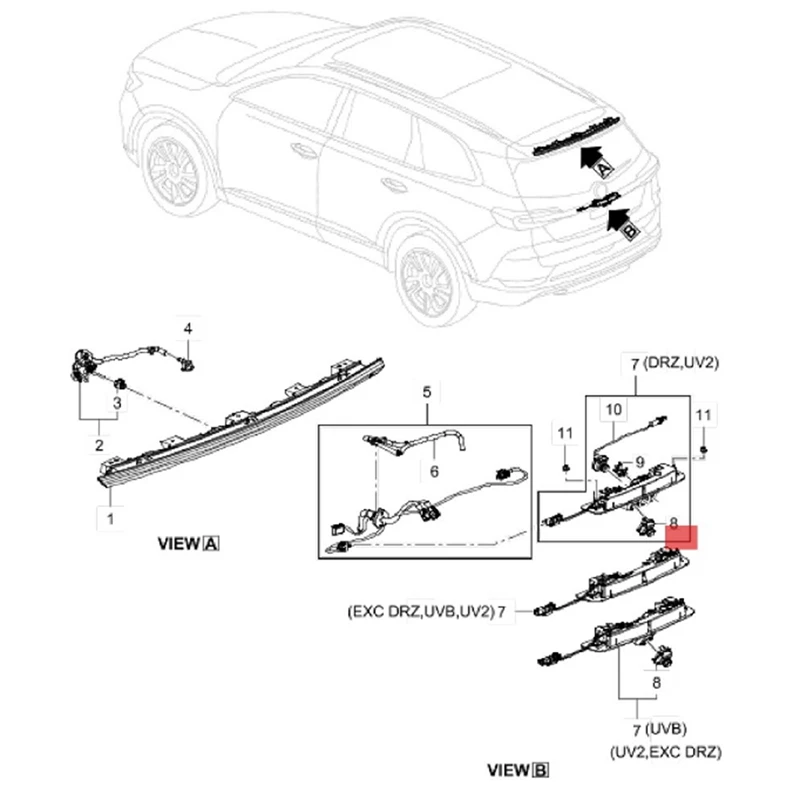 A
B
4
3
2
1
VIEW A
5
6
7 (DRZ,UV2)
10
11
11
9
8
(EXC DRZ,UVB,UV2) 7
8
7 (UVB)
(UV2,EXC DRZ)
VIEW B