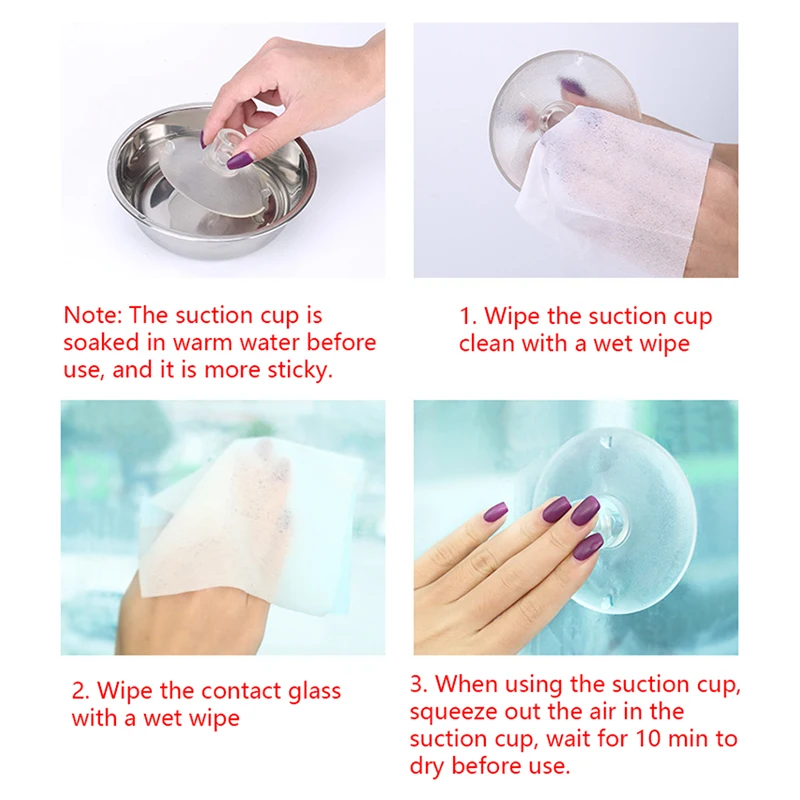 Note: The suction cup is soaked in warm water before use, and it is more sticky.

1. Wipe the suction cup clean with a wet wipe

2. Wipe the contact glass with a wet wipe

3. When using the suction cup, squeeze out the air in the suction cup, wait for 10 min to dry before use.