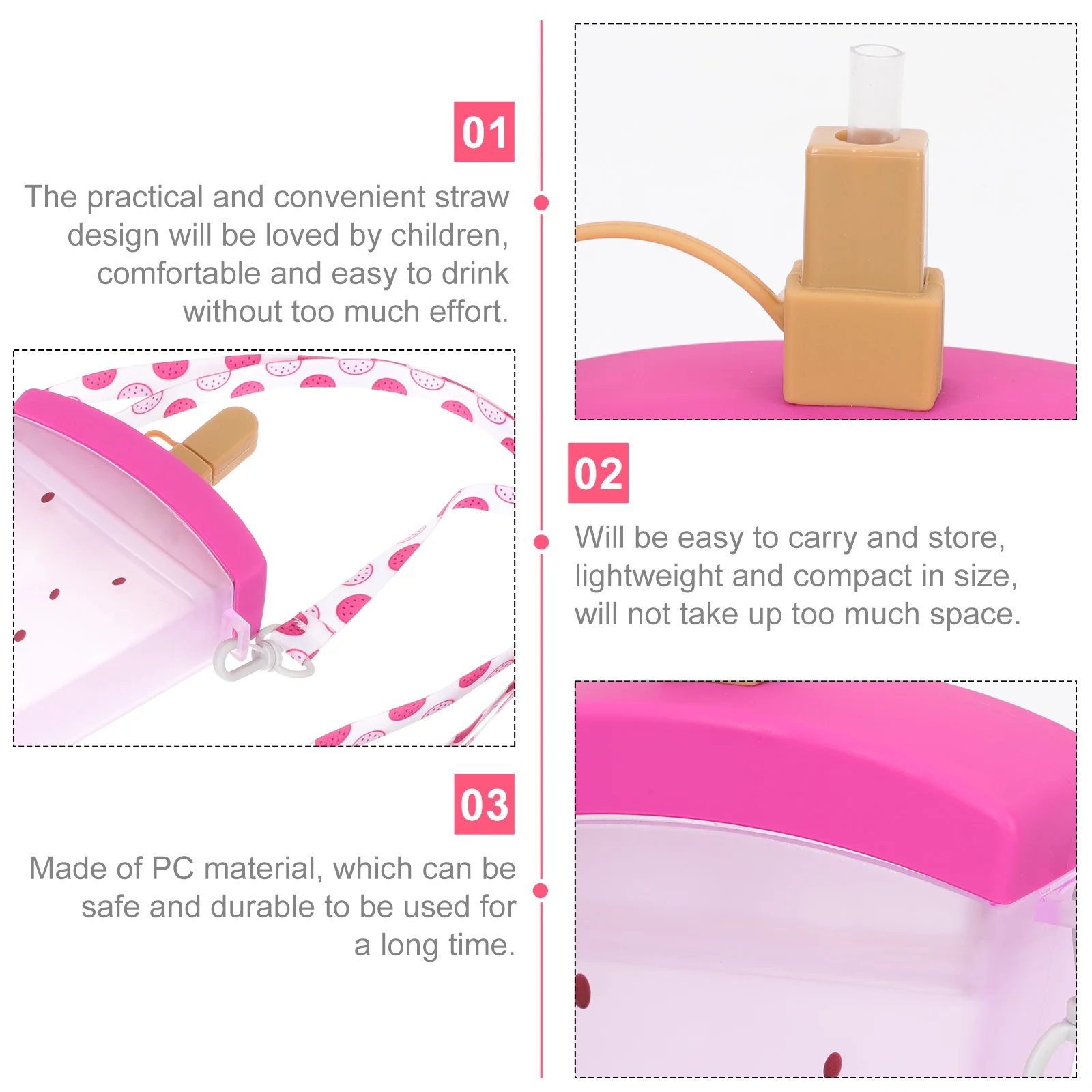 01

The practical and convenient straw design will be loved by children, comfortable and easy to drink without too much effort.

02

Will be easy to carry and store, lightweight and compact in size, will not take up too much space.

03

Made of PC material, which can be safe and durable to be used for a long time.