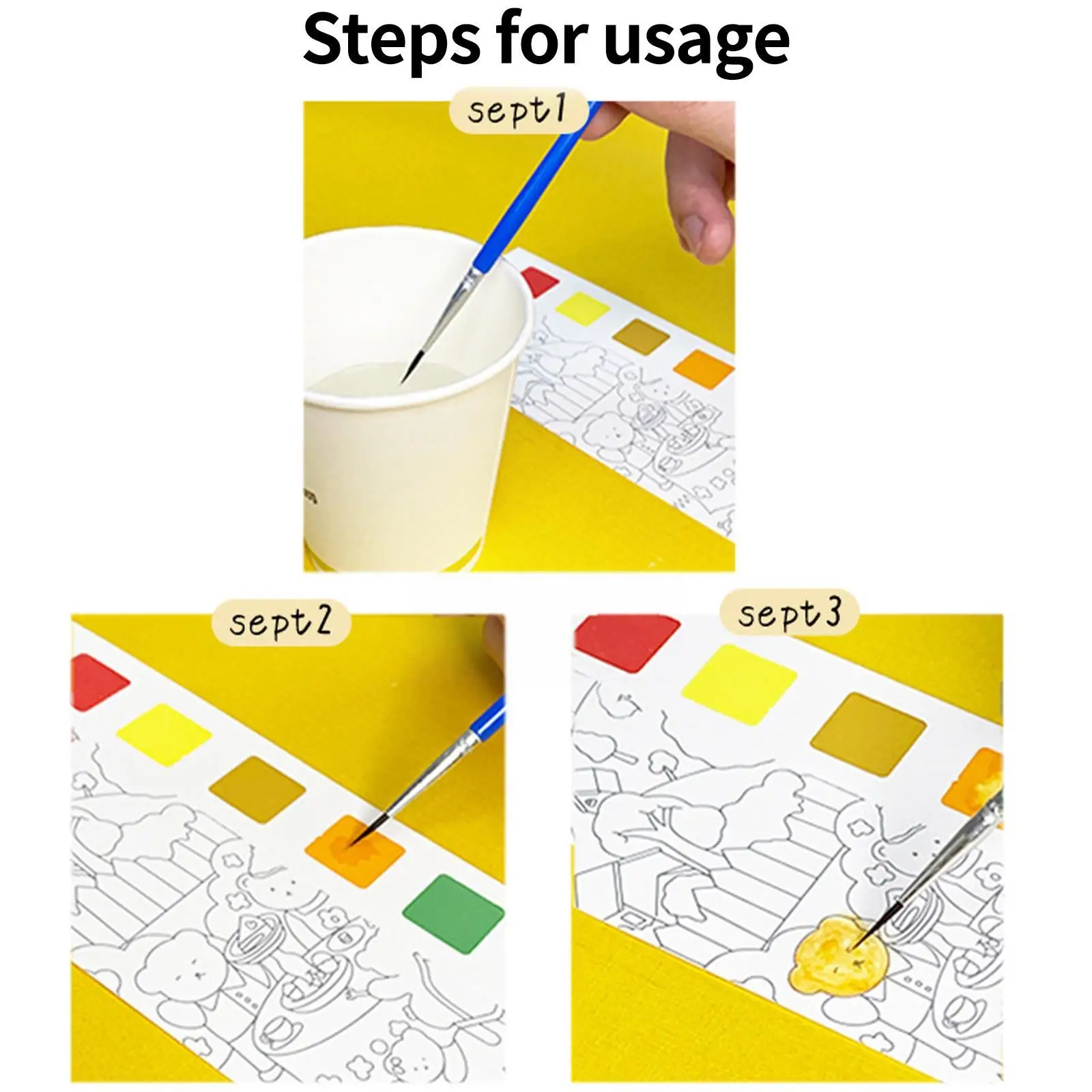 Steps for usage

sept1

sept2

sept3