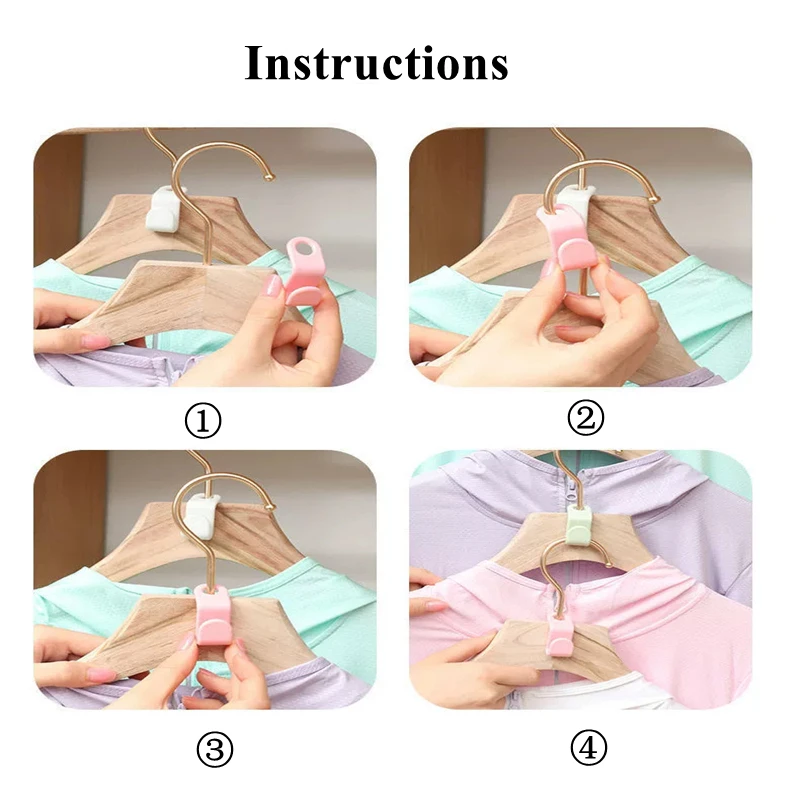 Instructions

①

②

③

④