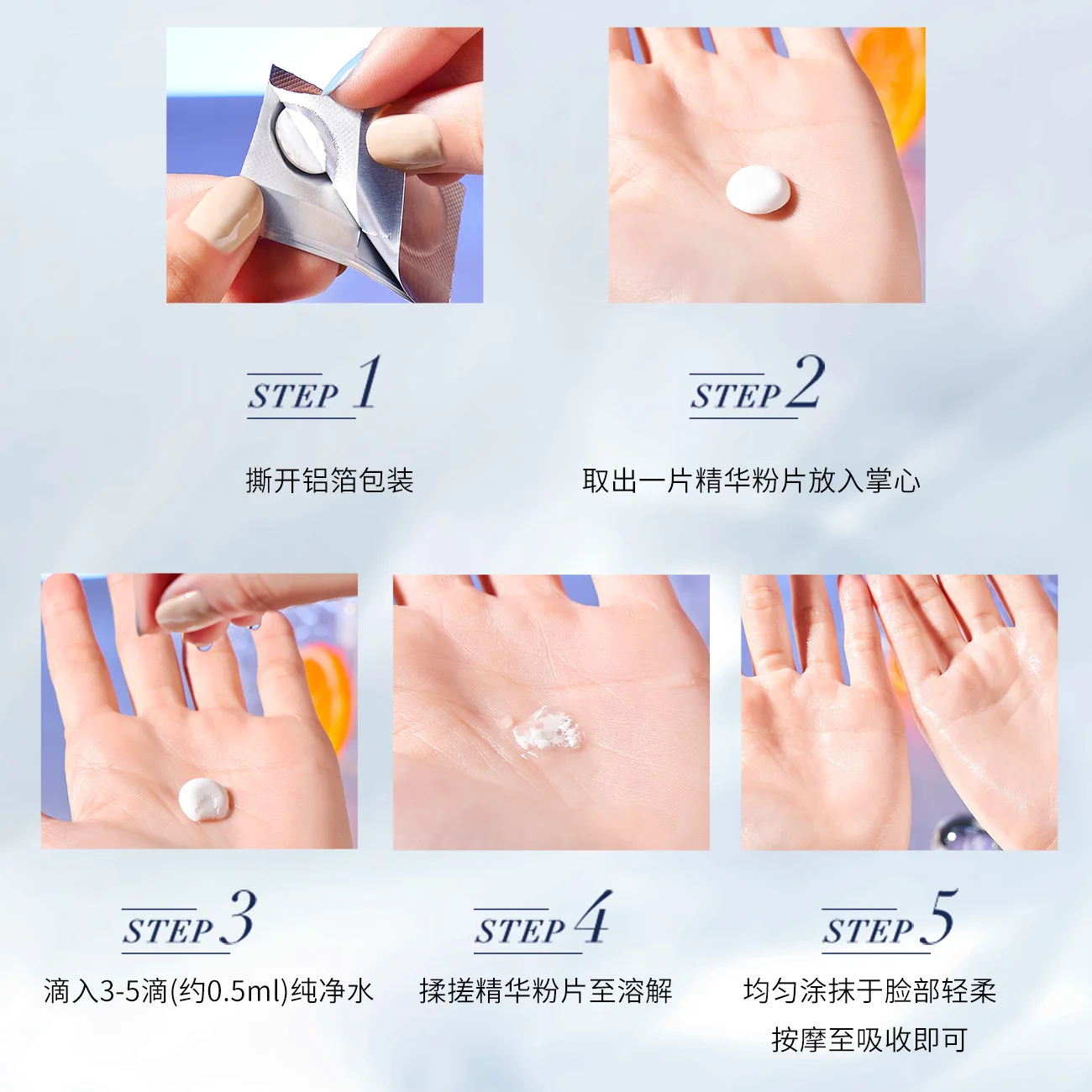 STEP 1

撕开铝箔包装

STEP 2

取出一片精华粉片放入掌心

STEP 3

滴入3-5滴(约0.5ml)纯净水

STEP 4

揉搓精华粉片至溶解

STEP 5

均匀涂抹于脸部轻柔按摩至吸收即可