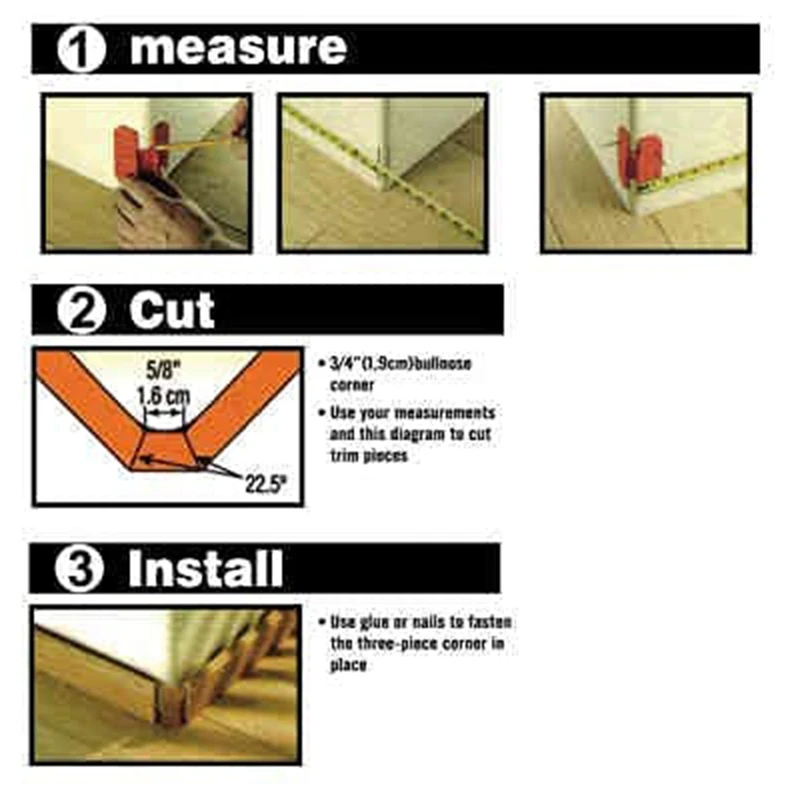 1 measure

2 Cut

5/8"
1.6 cm
22.5°

• 3/4"(1,9cm)bullnose corner
• Use your measurements and this diagram to cut trim pieces

3 Install

• Use glue or nails to fasten the three-piece corner in place