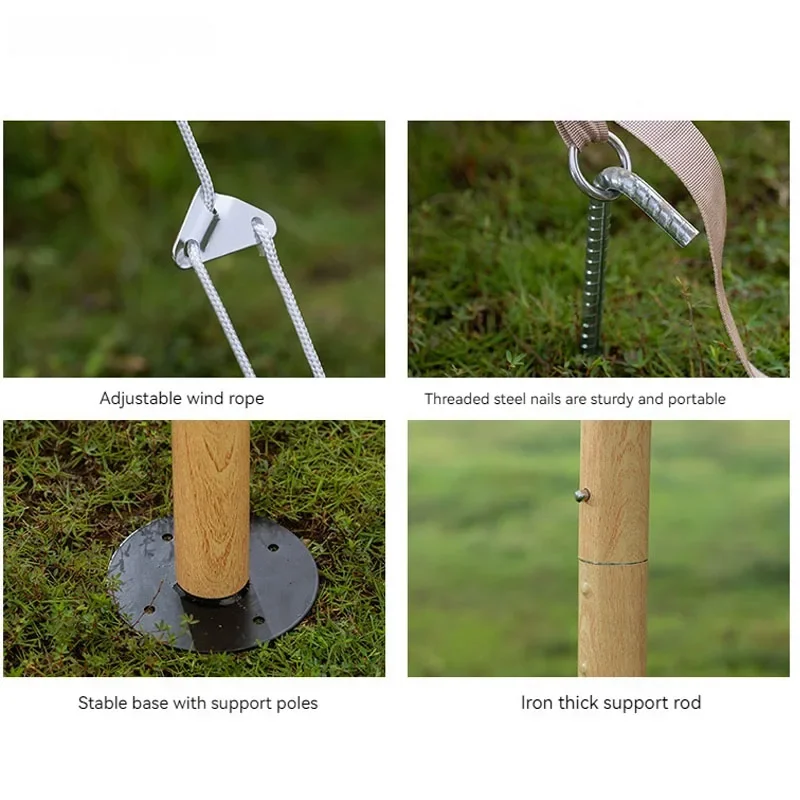 Adjustable wind rope

Threaded steel nails are sturdy and portable

Stable base with support poles

Iron thick support rod