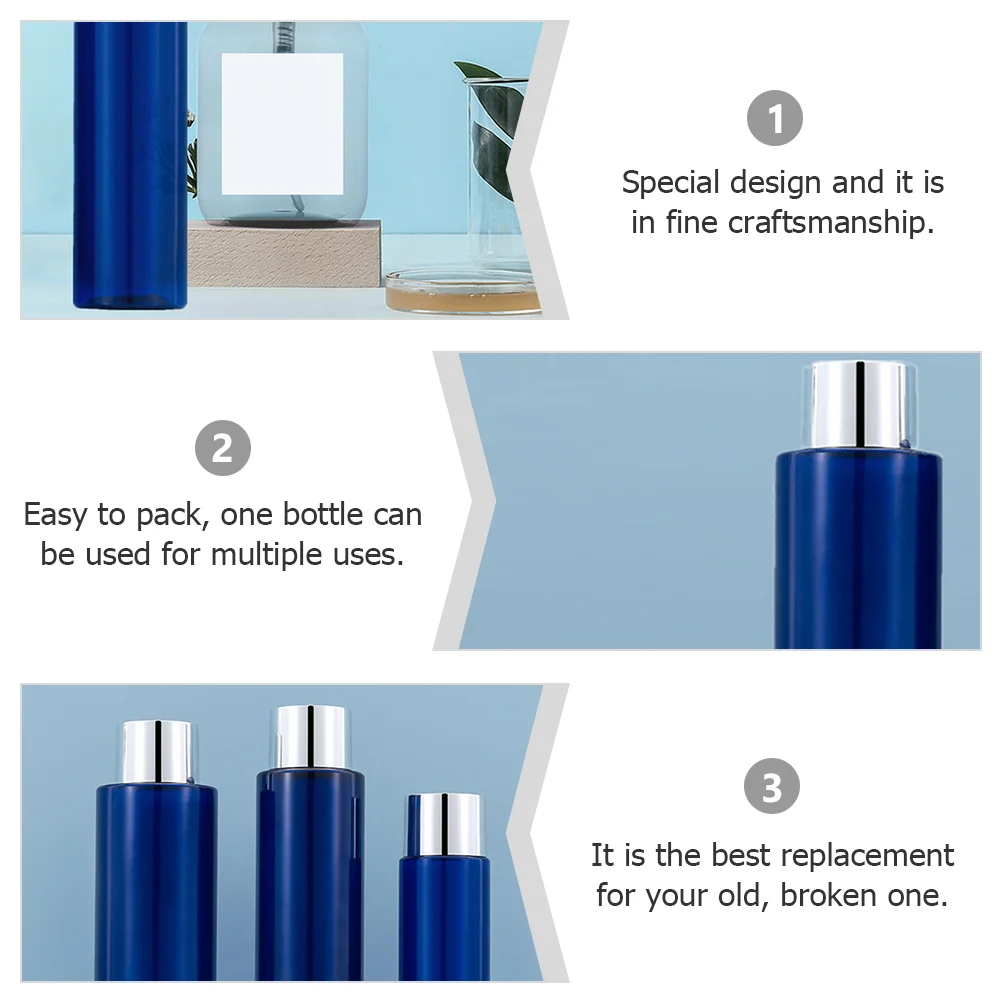 1

Special design and it is in fine craftsmanship.

2

Easy to pack, one bottle can be used for multiple uses.

3

It is the best replacement for your old, broken one.