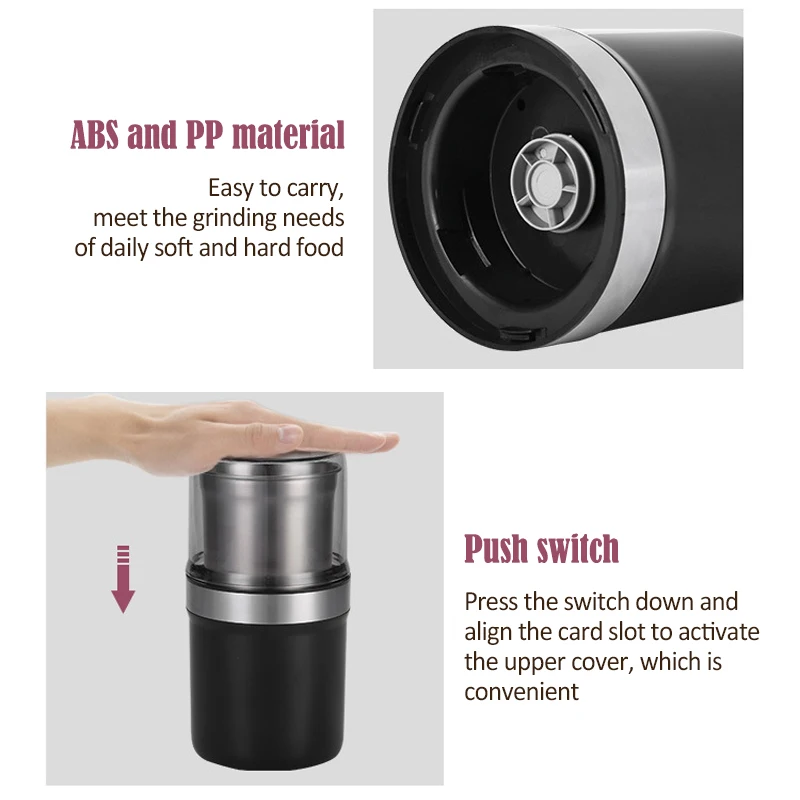 ABS and PP material

Easy to carry, meet the grinding needs of daily soft and hard food

Push switch

Press the switch down and align the card slot to activate the upper cover, which is convenient