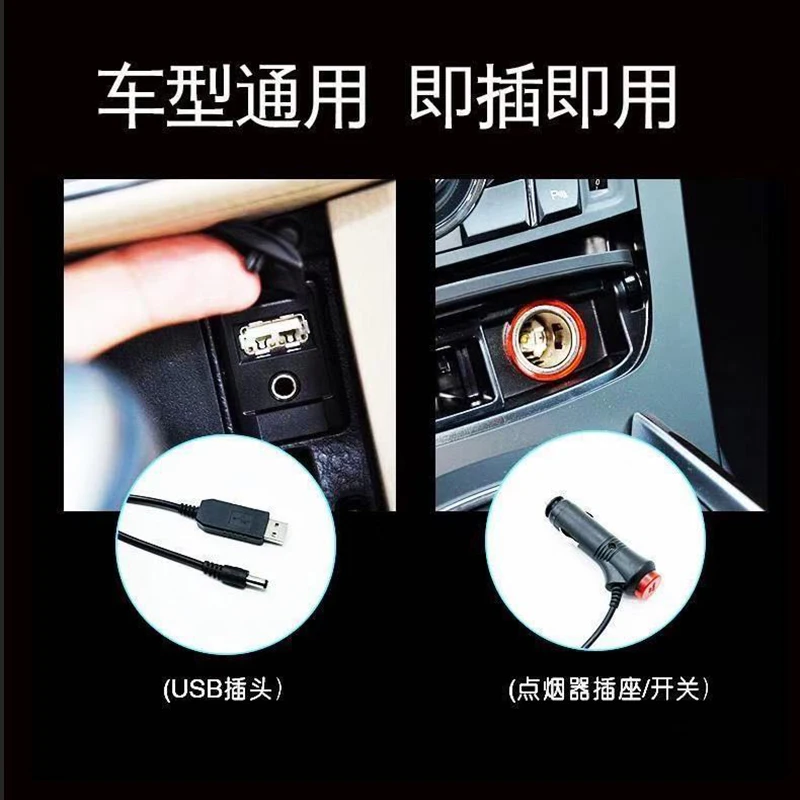 车型通用 即插即用

(USB插头)

(点烟器插座/开关)