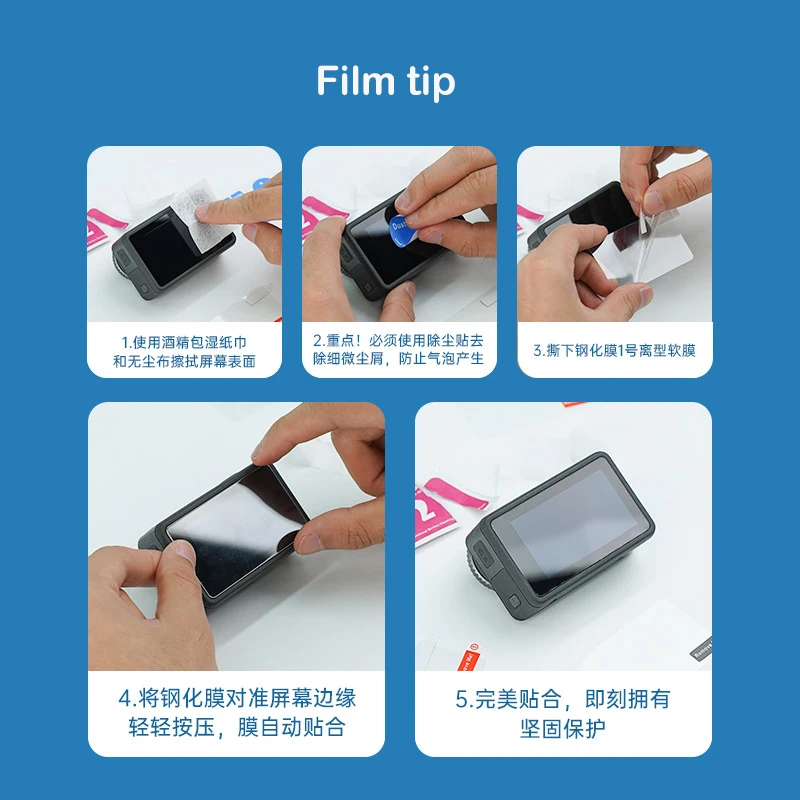 Film tip

1.使用酒精包湿纸巾和无尘布擦拭屏幕表面

2.重点！必须使用除尘贴去除细微尘屑，防止气泡产生

3.撕下钢化膜1号离型软膜

4.将钢化膜对准屏幕边缘轻轻按压，膜自动贴合

5.完美贴合，即刻拥有坚固保护