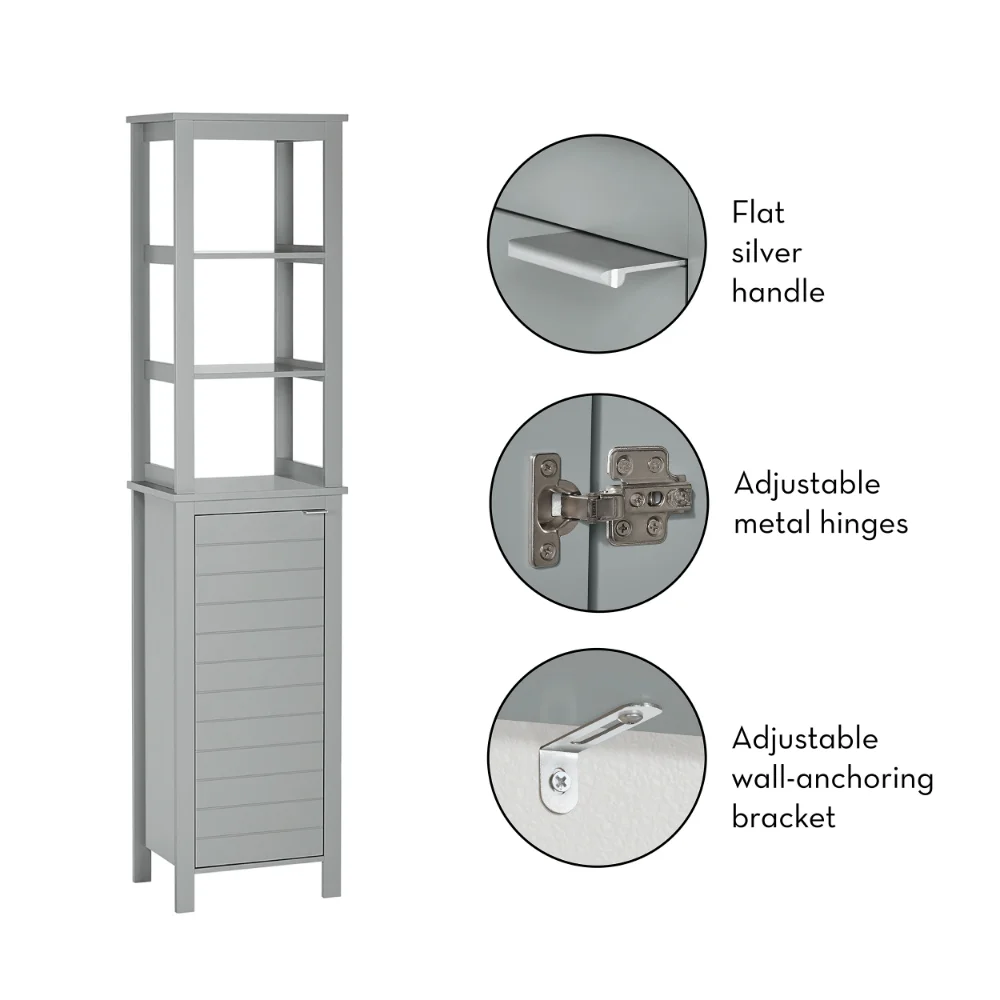 Flat silver handle

Adjustable metal hinges

Adjustable wall-anchoring bracket