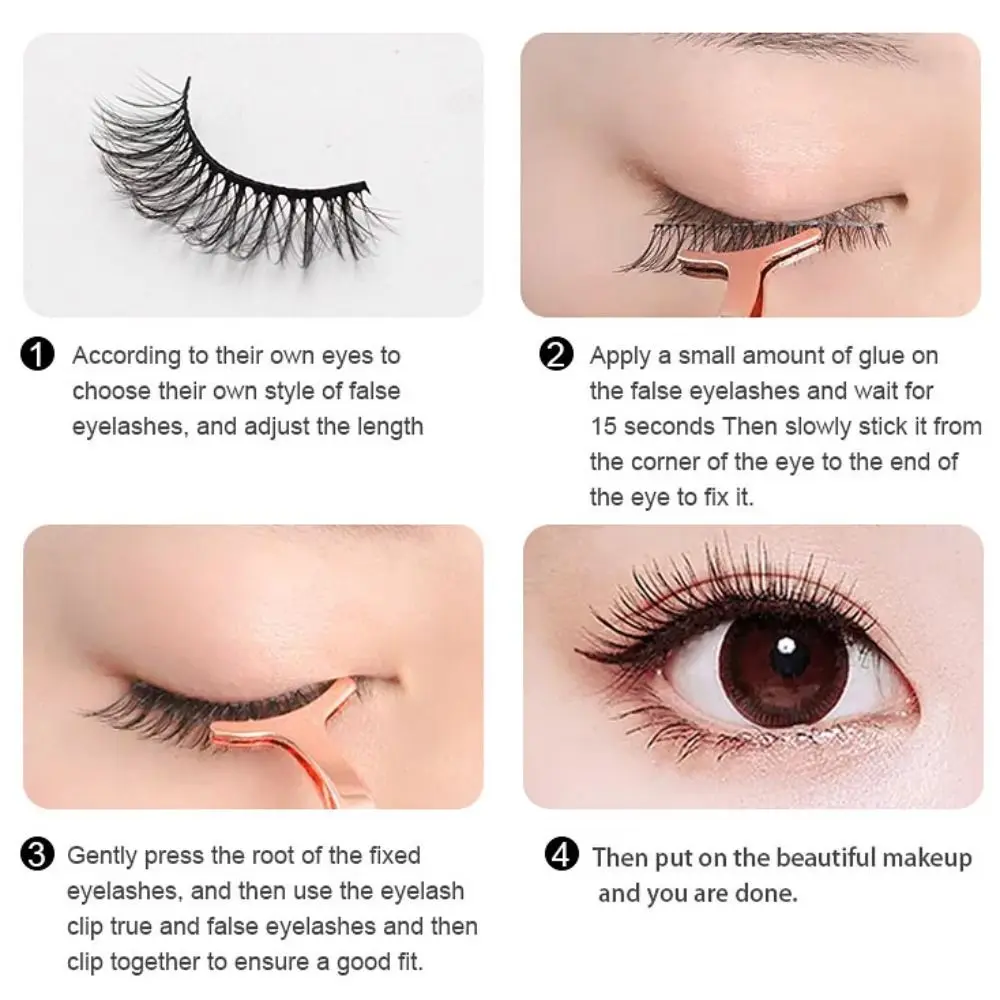 1 According to their own eyes to choose their own style of false eyelashes, and adjust the length

2 Apply a small amount of glue on the false eyelashes and wait for 15 seconds Then slowly stick it from the corner of the eye to the end of the eye to fix it.

3 Gently press the root of the fixed eyelashes, and then use the eyelash clip true and false eyelashes and then clip together to ensure a good fit.

4 Then put on the beautiful makeup and you are done.