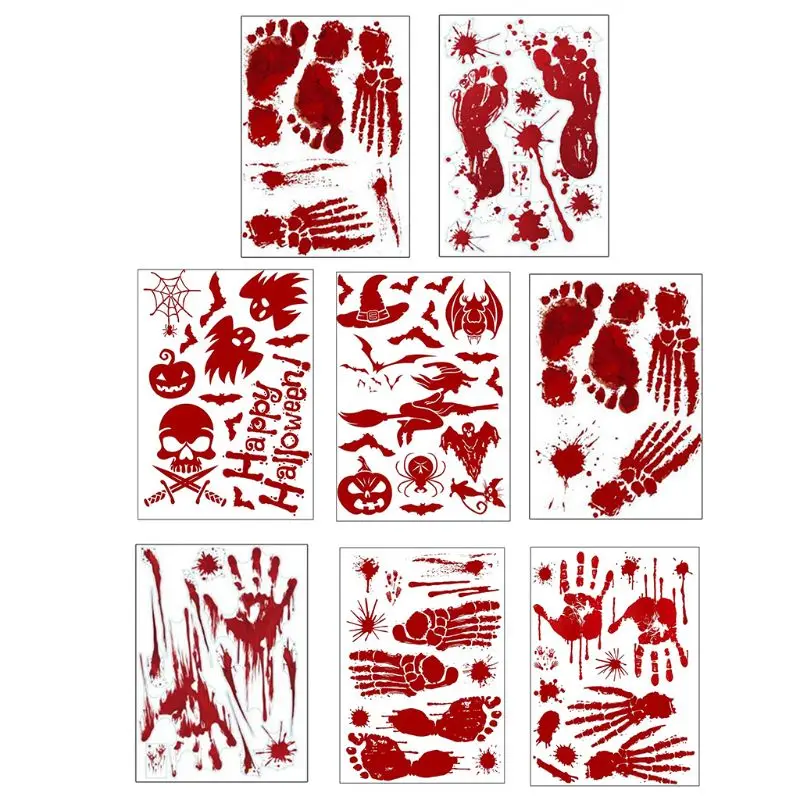 Happy Halloween!