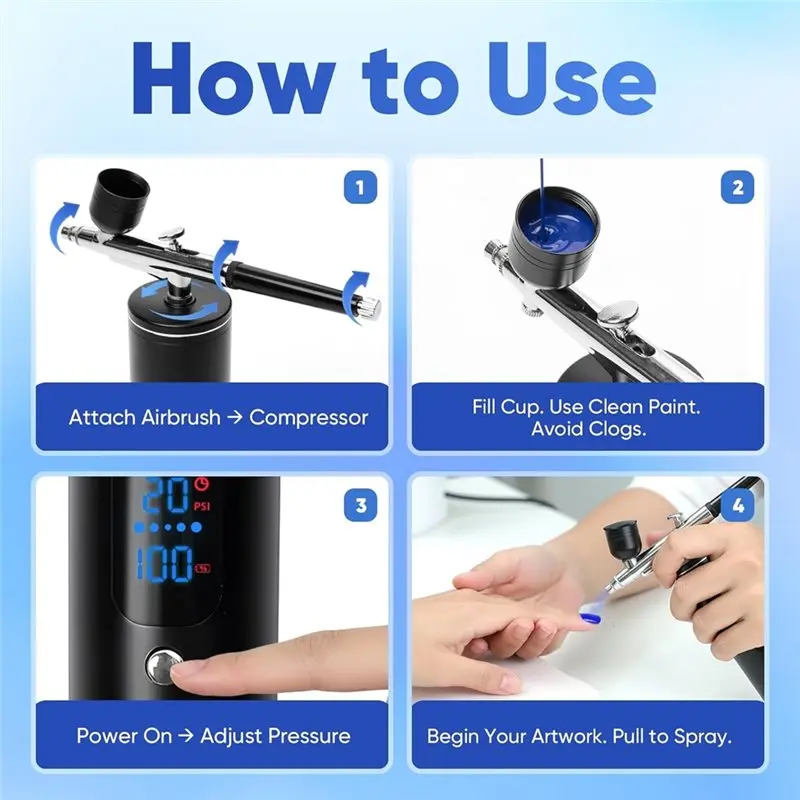 How to Use

1

Attach Airbrush → Compressor

2

Fill Cup. Use Clean Paint. Avoid Clogs.

3

20 PSI

100 %

Power On → Adjust Pressure

4

Begin Your Artwork. Pull to Spray.