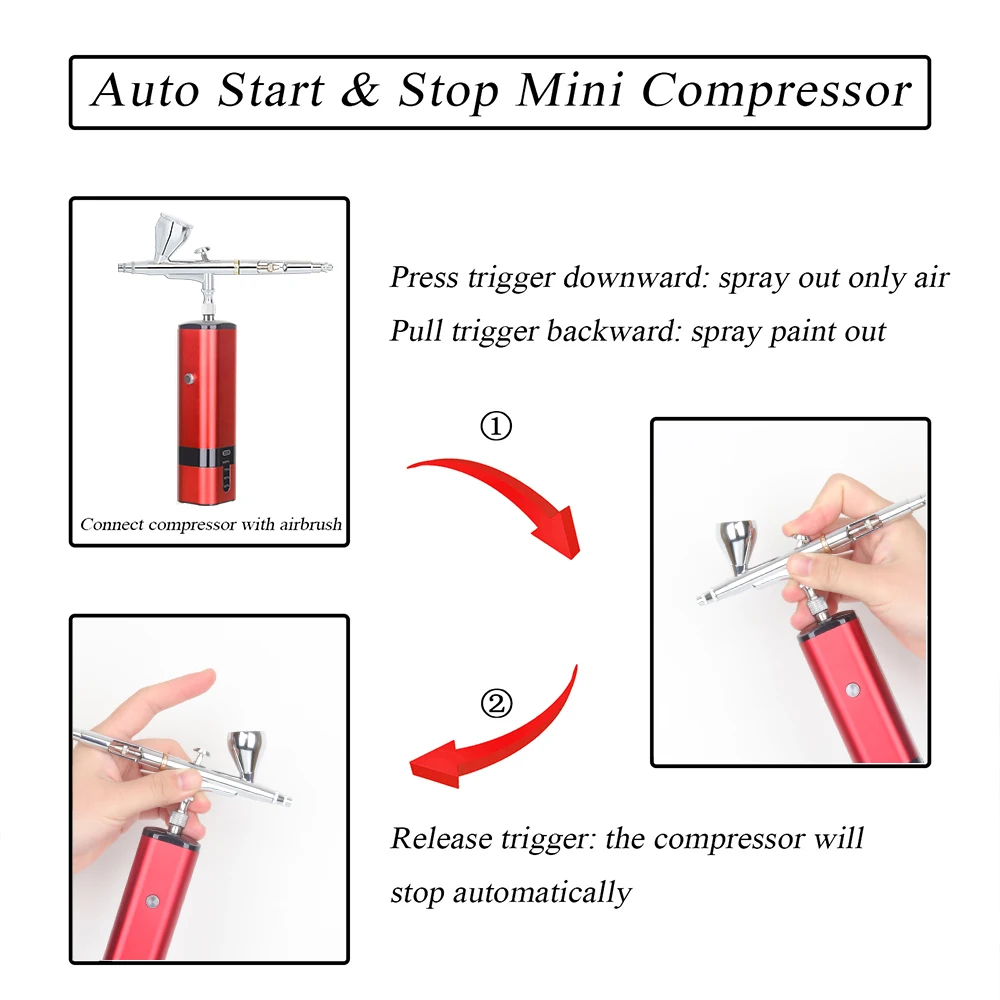 Auto Start & Stop Mini Compressor

Connect compressor with airbrush

Press trigger downward: spray out only air
Pull trigger backward: spray paint out

①

②

Release trigger: the compressor will stop automatically