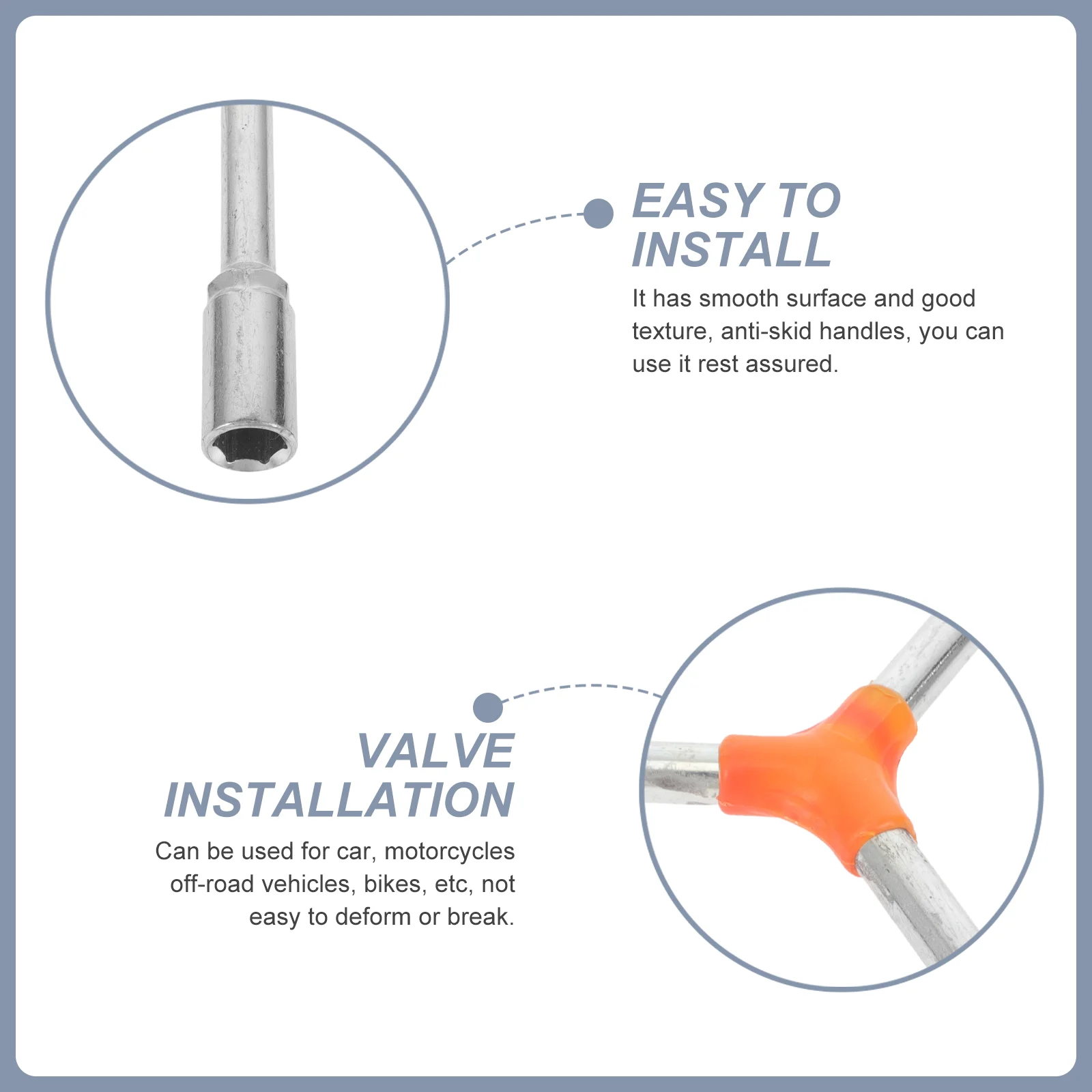 EASY TO INSTALL

It has smooth surface and good texture, anti-skid handles, you can use it rest assured.

VALVE INSTALLATION

Can be used for car, motorcycles off-road vehicles, bikes, etc, not easy to deform or break.