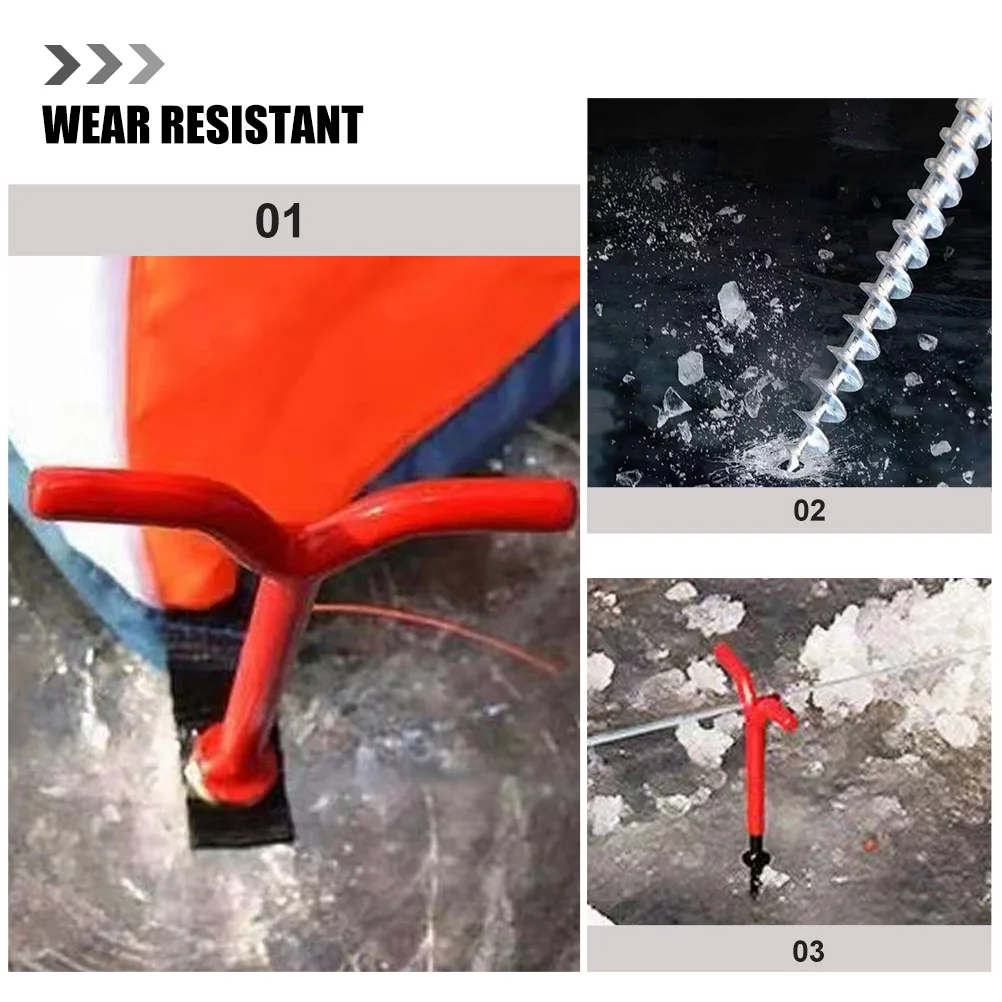 WEAR RESISTANT

01

02

03