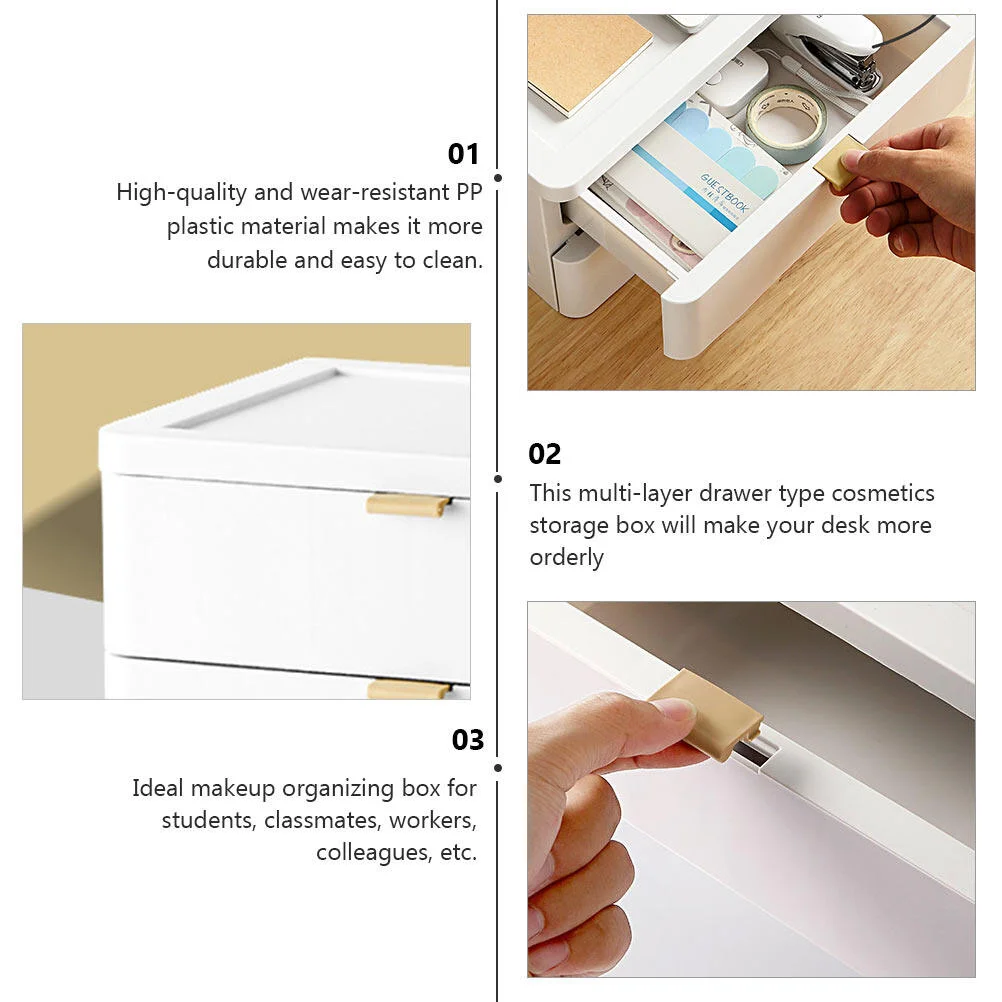 01

High-quality and wear-resistant PP plastic material makes it more durable and easy to clean.

GUESTBOOK

02

This multi-layer drawer type cosmetics storage box will make your desk more orderly

03

Ideal makeup organizing box for students, classmates, workers, colleagues, etc.